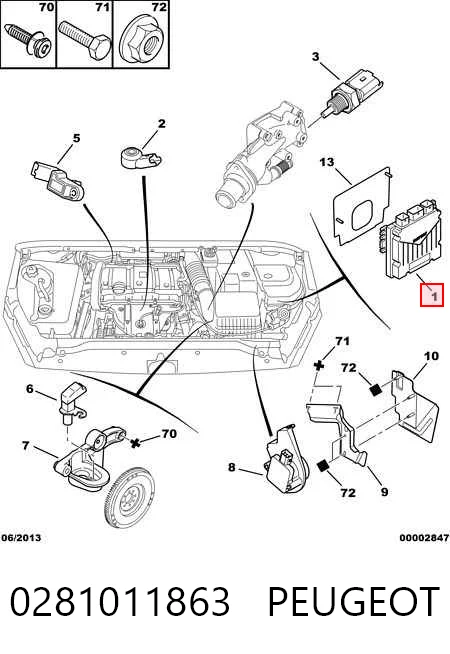 70 71 72

3

2

5

13

1

71

10

72

6

70

7

8

72

9

06/2013

00002847

0281011863 PEUGEOT