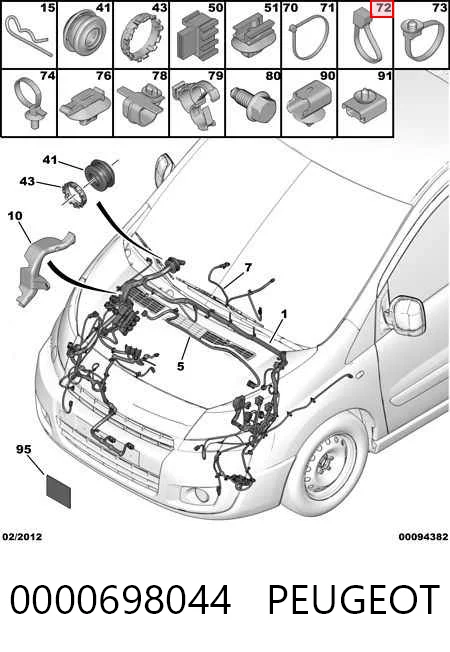 15 41 43 50 51 70 71 72 73
74 76 78 79 80 90 91

41
43
10
7
1
5
95

02/2012
00094382

0000698044 PEUGEOT