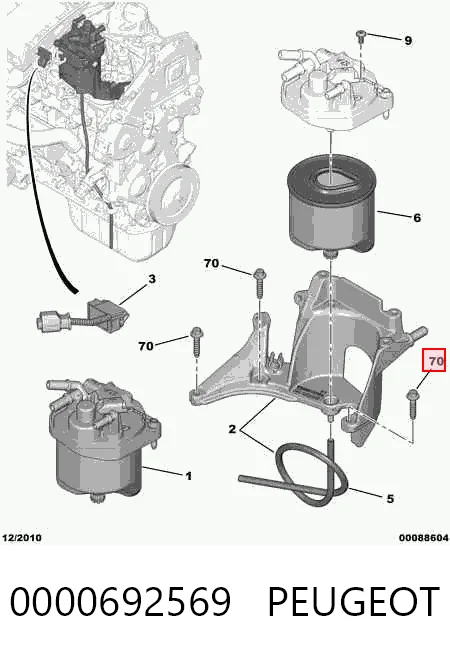 9

6

70

3

70

70

2

1

5

12/2010

00088604

0000692569 PEUGEOT