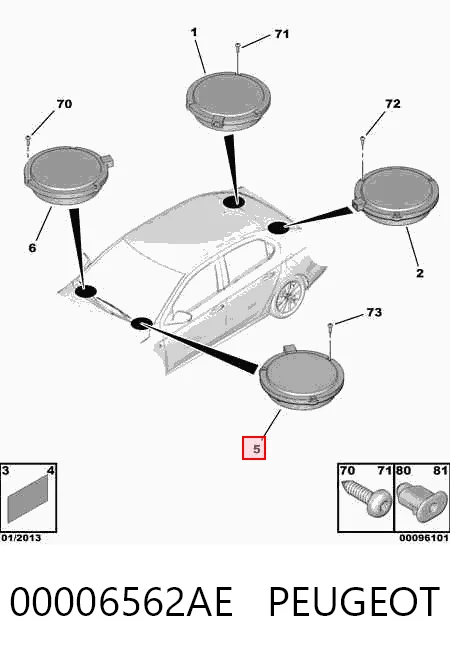 1
71
70
72
6
2
73
5
3
4
01/2013
70
71
80
81
00096101
00006562AE PEUGEOT