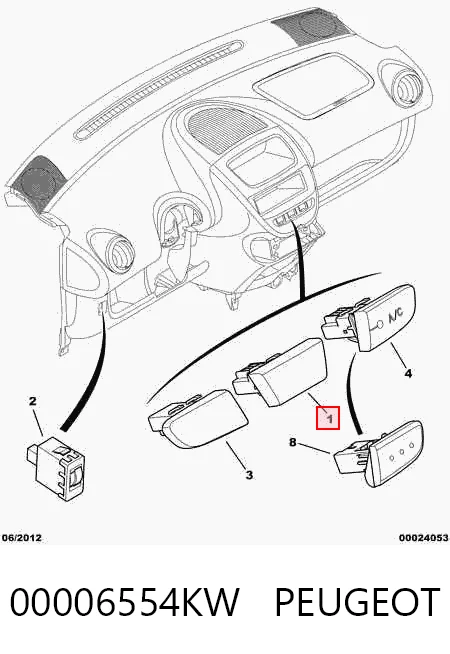 A/C

4

2

1

8

3

06/2012

00024053

00006554KW PEUGEOT