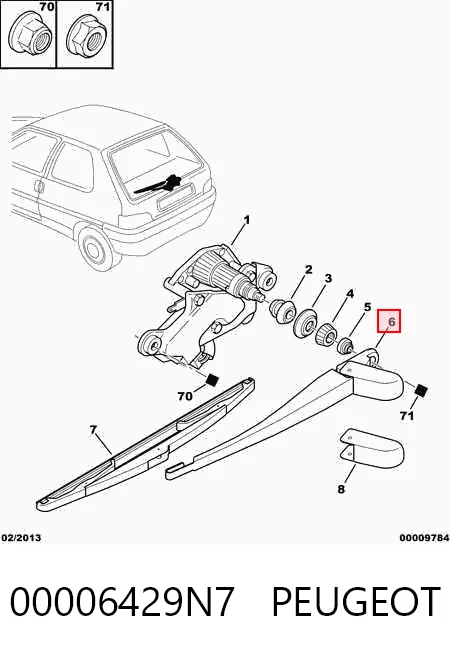 70 71

1
2
3
4
5
6
70
71
7
8

02/2013
00009784

00006429N7 PEUGEOT