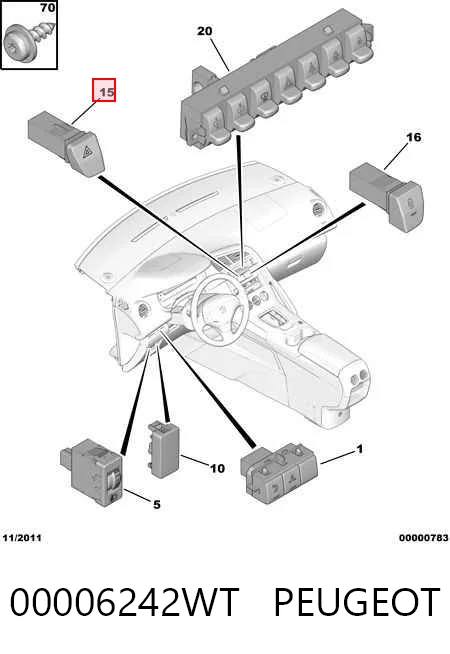 70

20

15

16

1

10

5

11/2011

00000783

00006242WT PEUGEOT