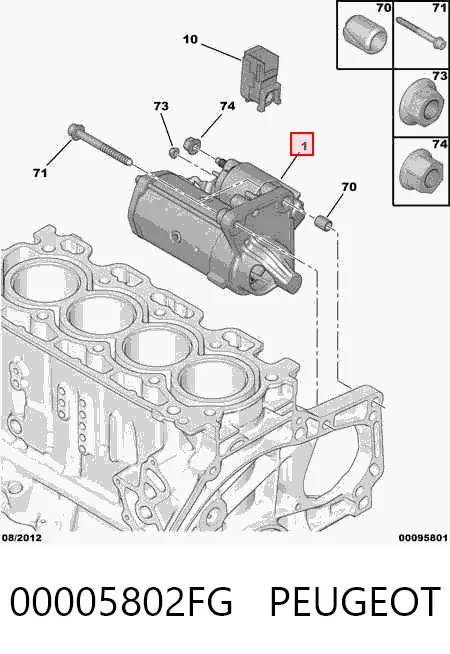 70
71
73
74
10
73
74
1
71
70
08/2012
00095801
00005802FG PEUGEOT