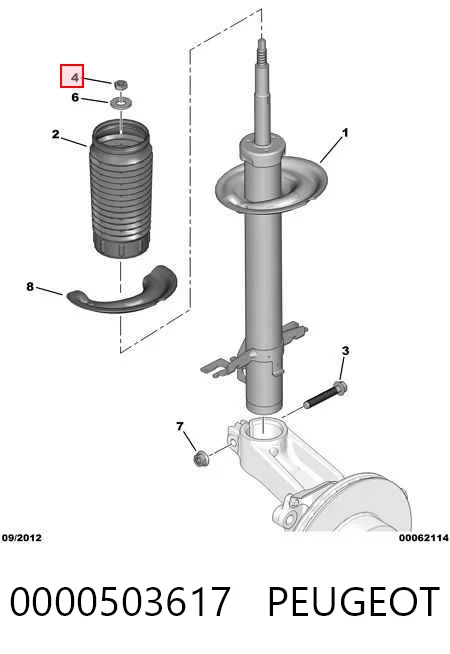 4
6
2
1
8
3
7
09/2012
00062114

0000503617 PEUGEOT