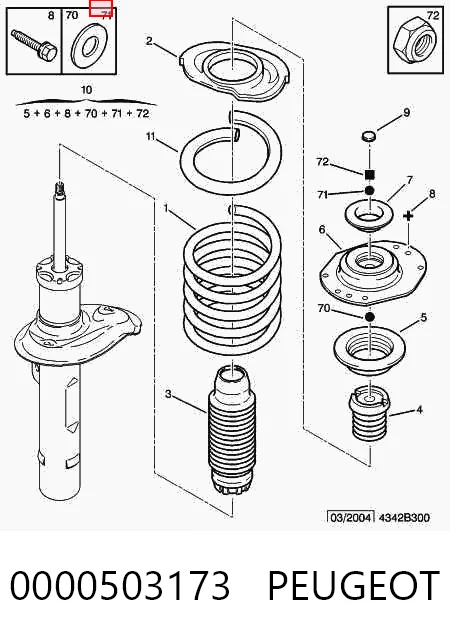 8
70
71
72
10
5 + 6 + 8 + 70 + 71 + 72
2
11
1
3
9
72
71
7
8
6
70
5
4
03/2004 4342B300

0000503173 PEUGEOT