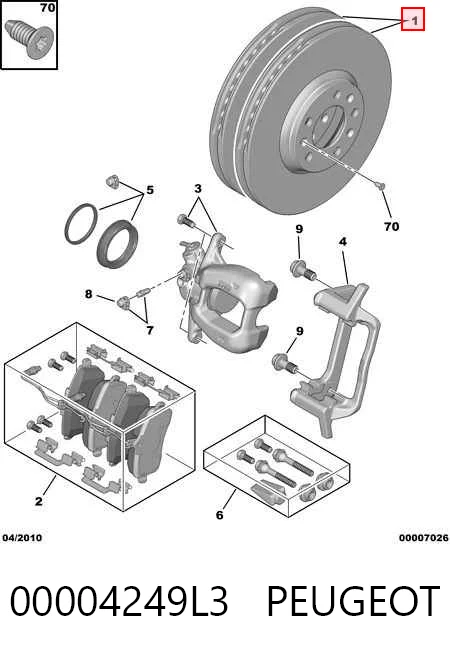 70

1

5

3

70

9

4

8

7

9

2

6

04/2010

00007026

00004249L3 PEUGEOT