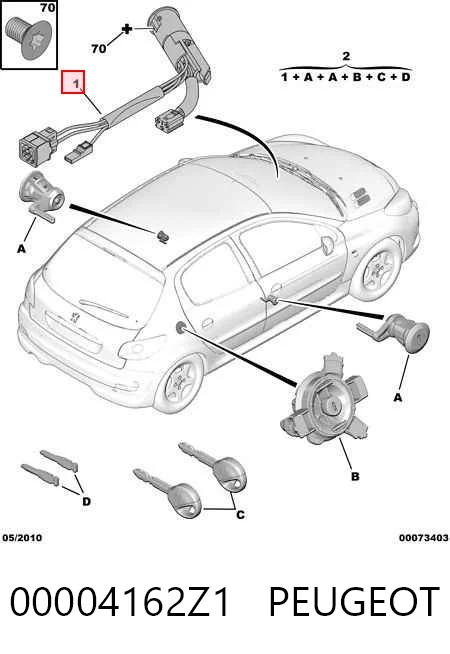 70

70

1

2

1 + A + A + B + C + D

A

A

B

D

C

05/2010

00073403

00004162Z1 PEUGEOT