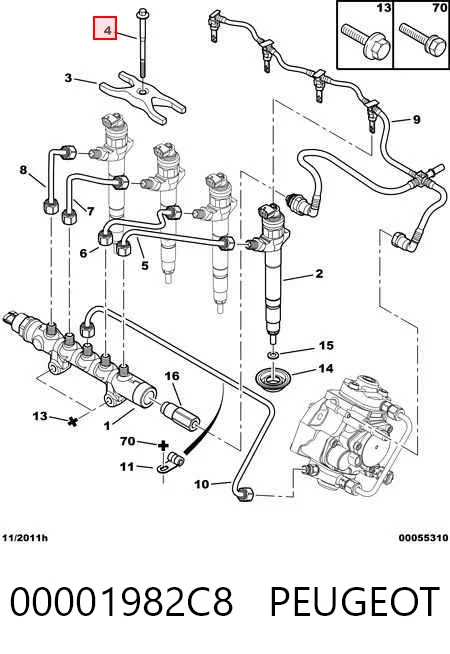 13 70
4
3
9
8
7
6
5
2
15
14
16
13
1
70
11
10
11/2011h
00055310
00001982C8 PEUGEOT