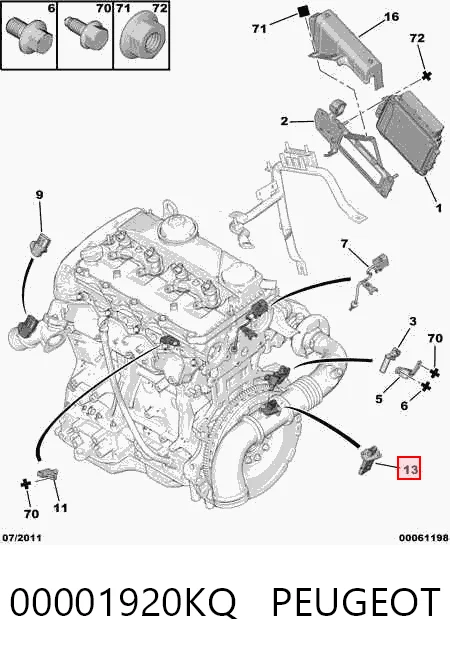 6
70
71
72
71
16
72
2
1
9
7
3
70
5
6
13
70
11
07/2011
00061198

00001920KQ PEUGEOT