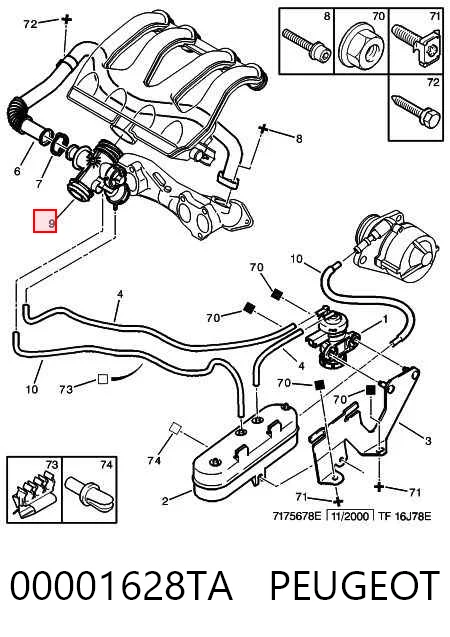 72
8
70
71
72
8
6
7
9
10
70
4
70
1
4
10
73
70
70
3
74
2
71
71
73
74
7175678E 11/2000 TF 16J78E

00001628TA PEUGEOT