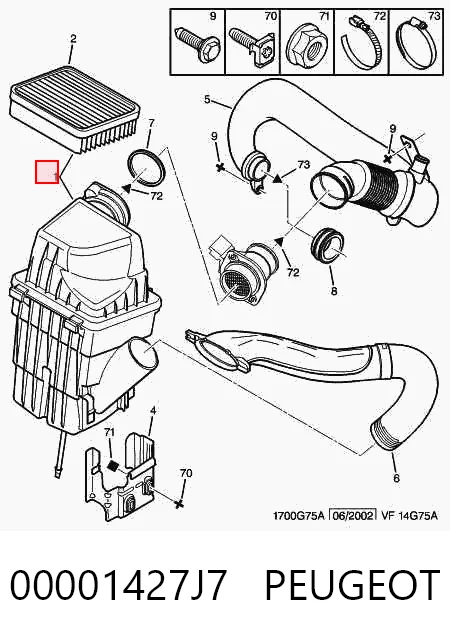 9
70
71
72
73

2
5
7
9
9
73
1
72
72
8
4
71
70
6

1700G75A 06/2002 VF 14G75A

00001427J7 PEUGEOT