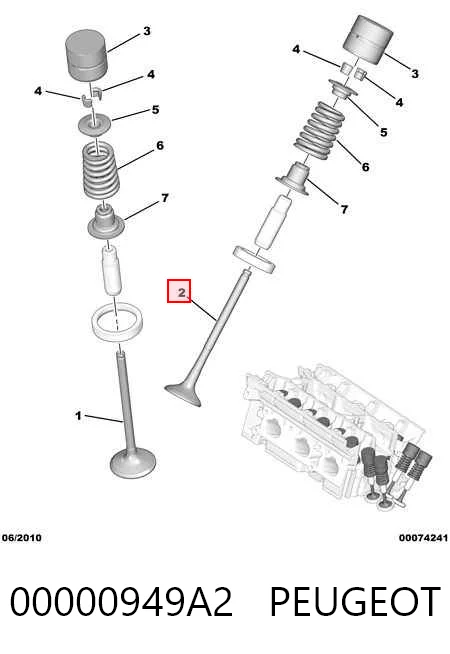 3
4
4
5
6
7
1
4
3
4
5
6
7
2

06/2010
00074241

00000949A2 PEUGEOT