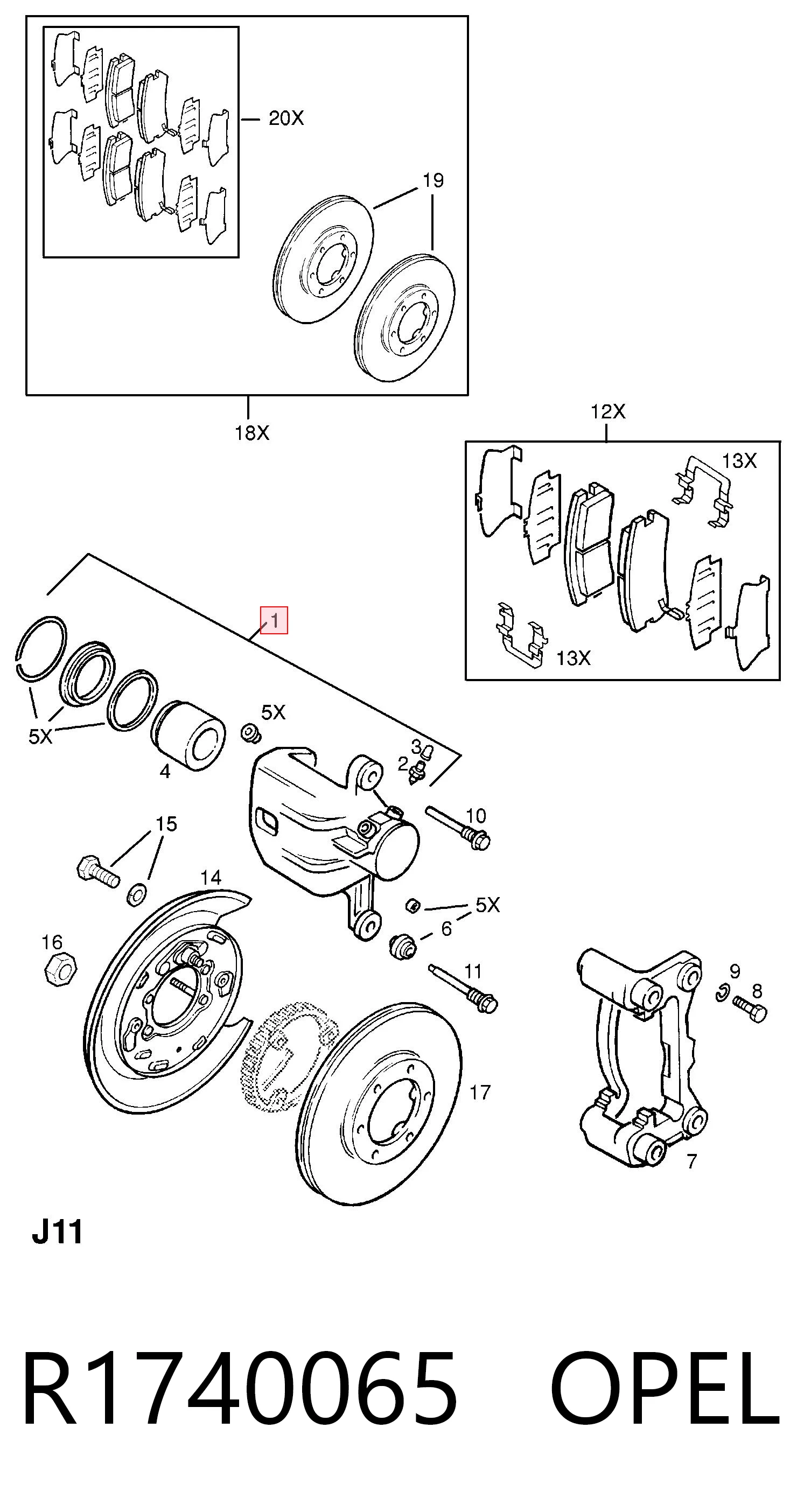 20X
19
18X
12X
13X
13X
1
5X
5X
4
3
2
10
15
14
5X
6
16
11
9
8
17
7
J11

R1740065 OPEL