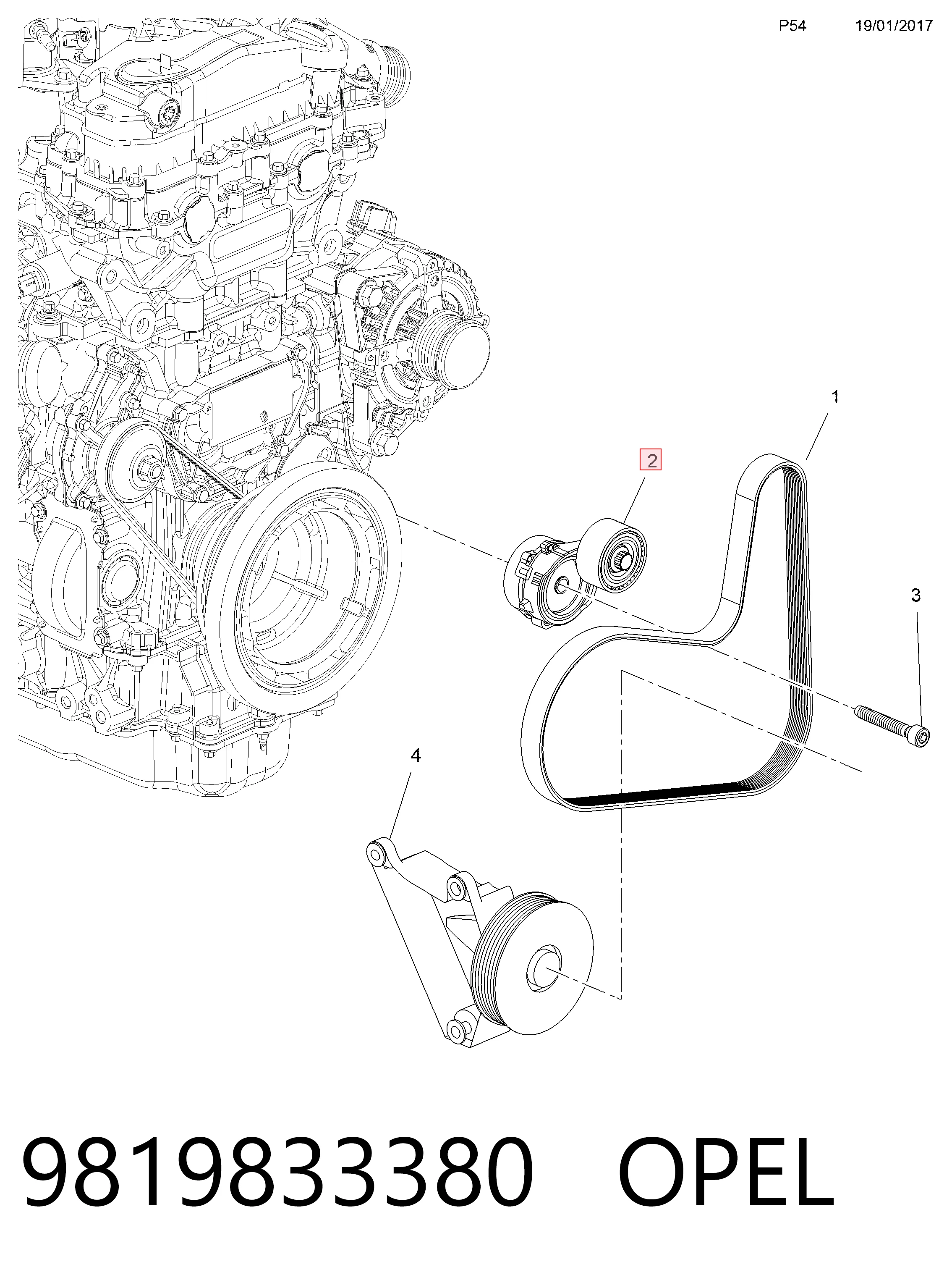 P54 19/01/2017

1

2

3

4

9819833380 OPEL