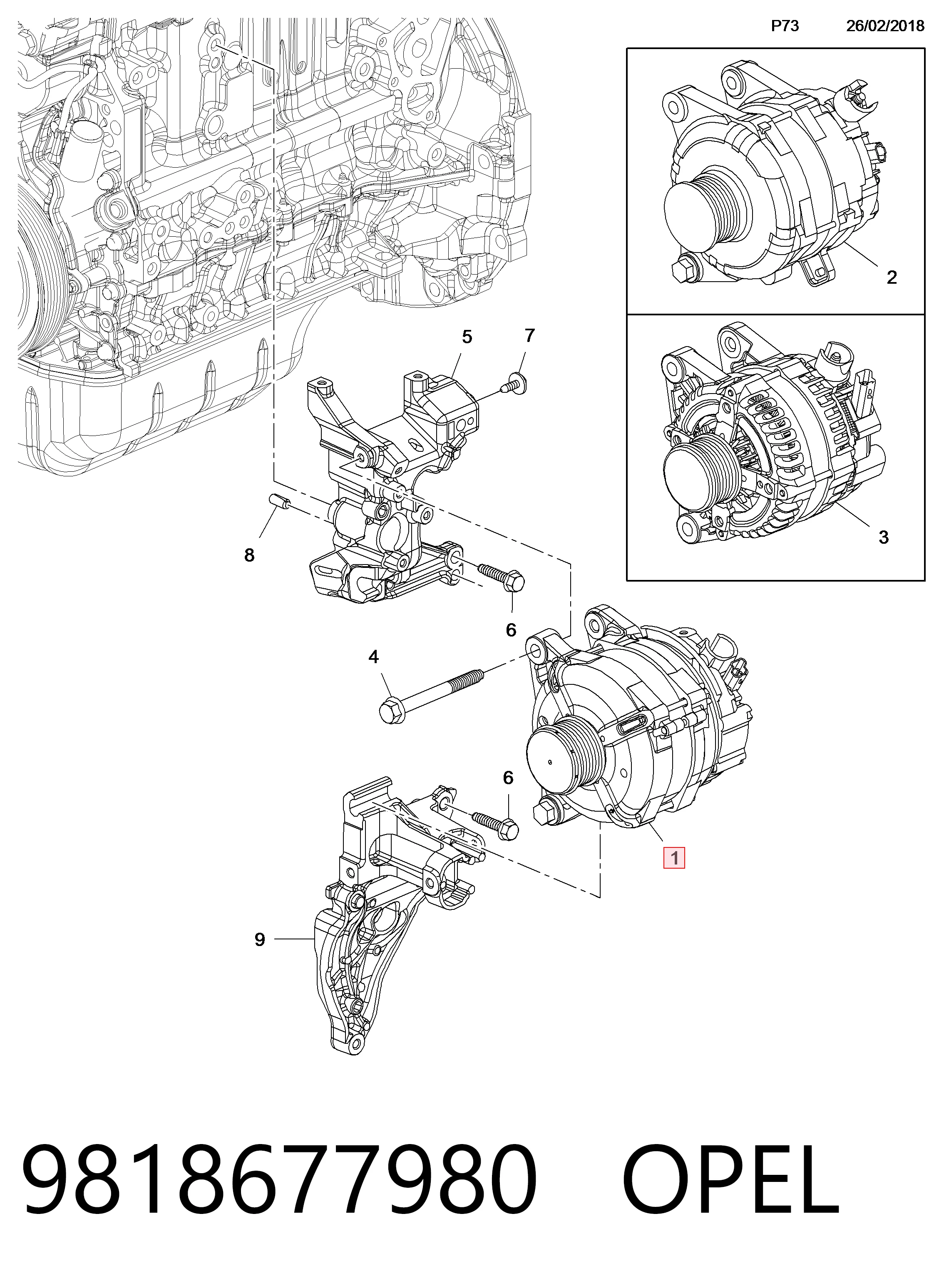 P73 26/02/2018

2

3

5

7

8

6

4

6

1

9

9818677980 OPEL