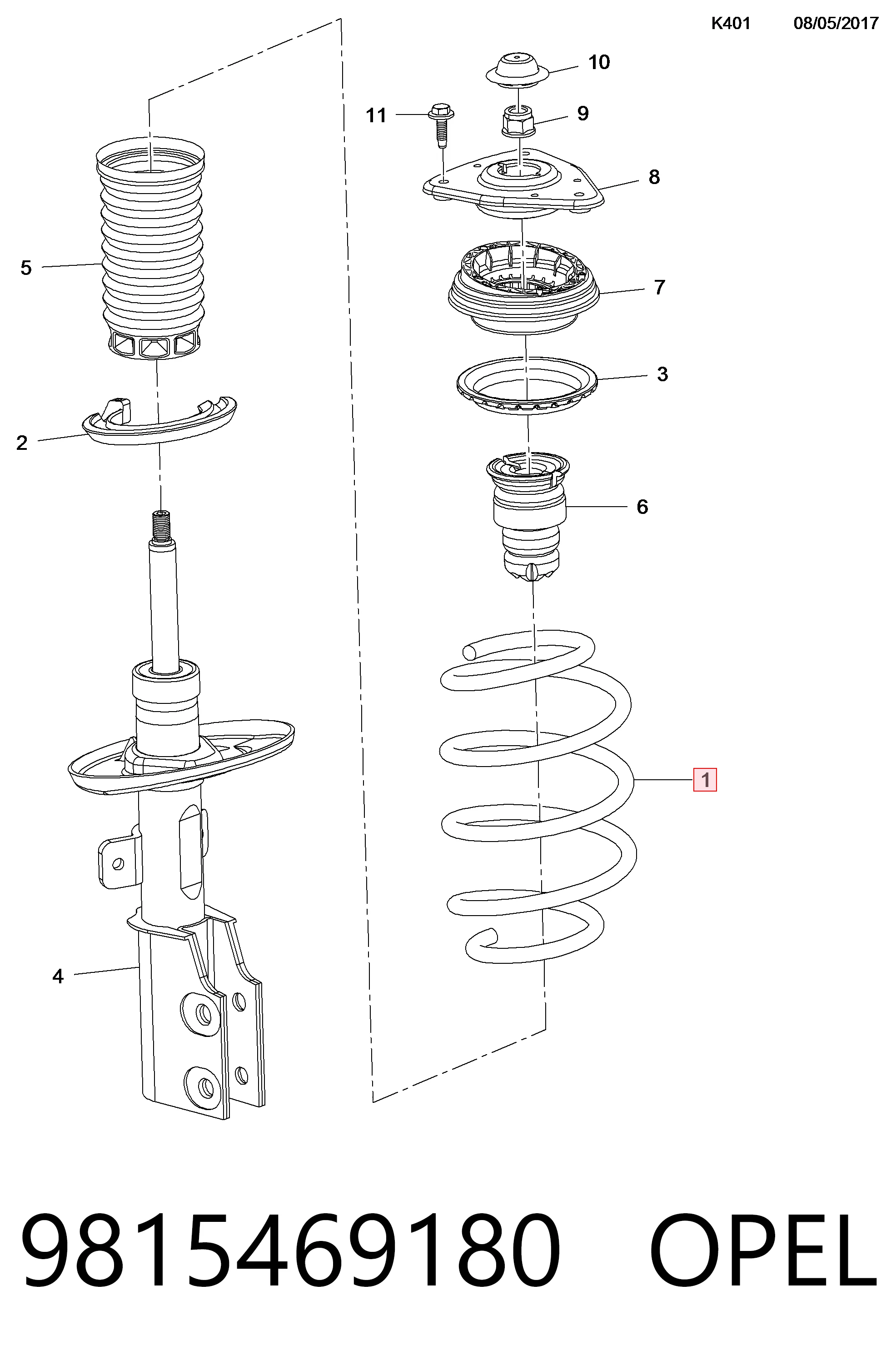 K401 08/05/2017

10
11
9
8
5
7
3
2
6
1
4

9815469180 OPEL