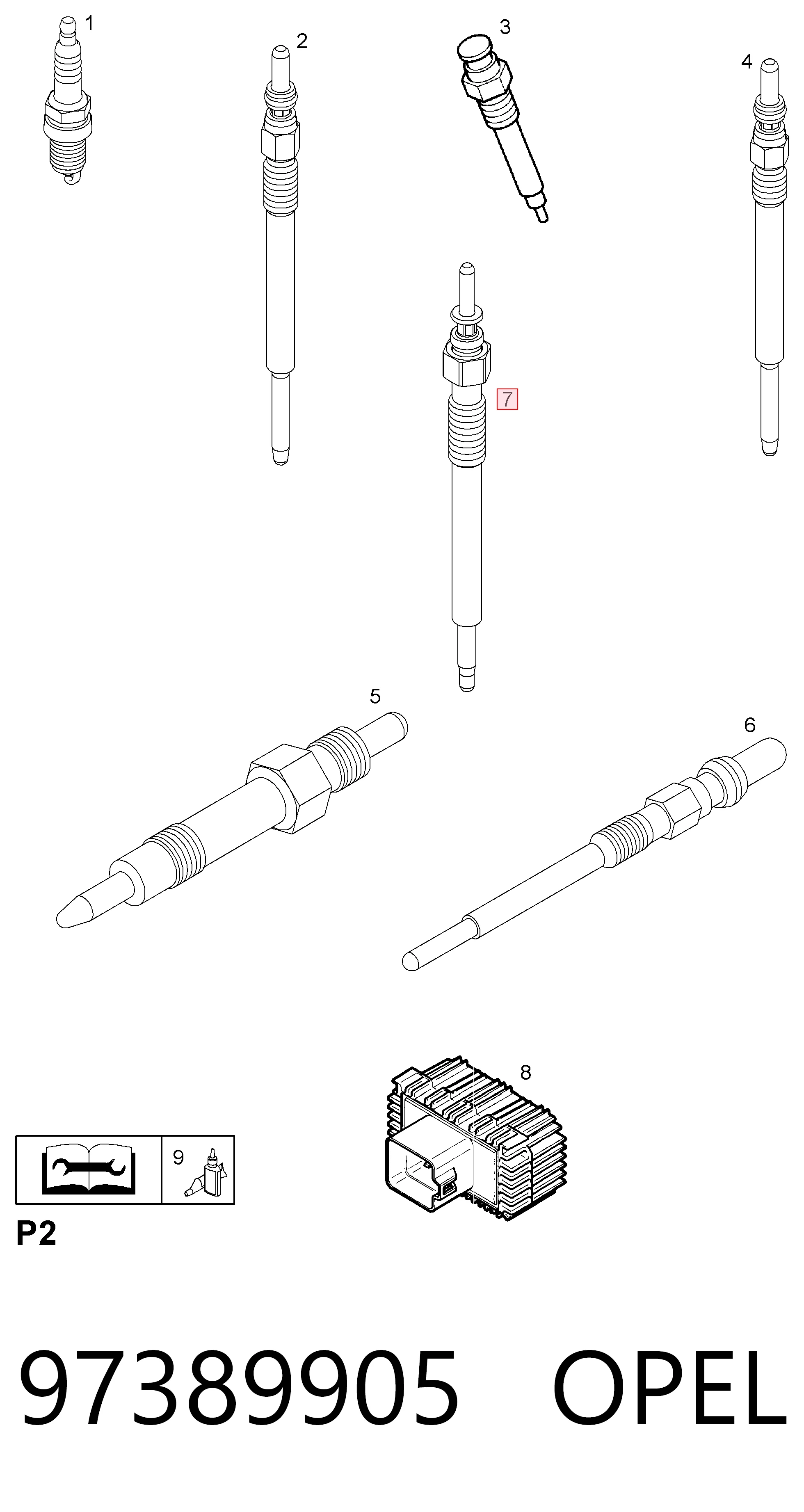 1
2
3
4
7
5
6
8
9
P2
97389905 OPEL