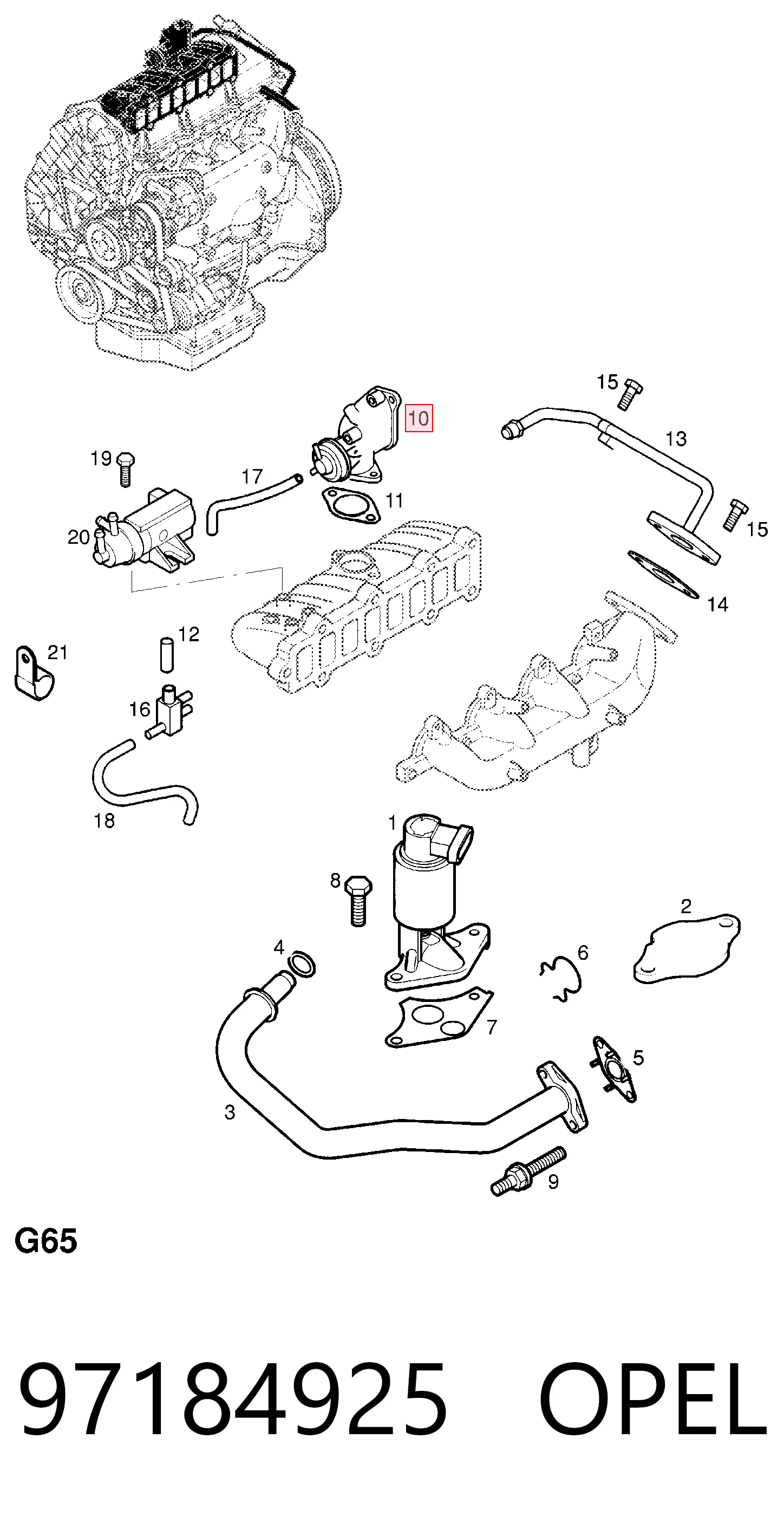 15
10
13
19
17
11
15
20
14
12
21
16
18
1
8
2
4
6
7
5
3
9
G65
97184925 OPEL