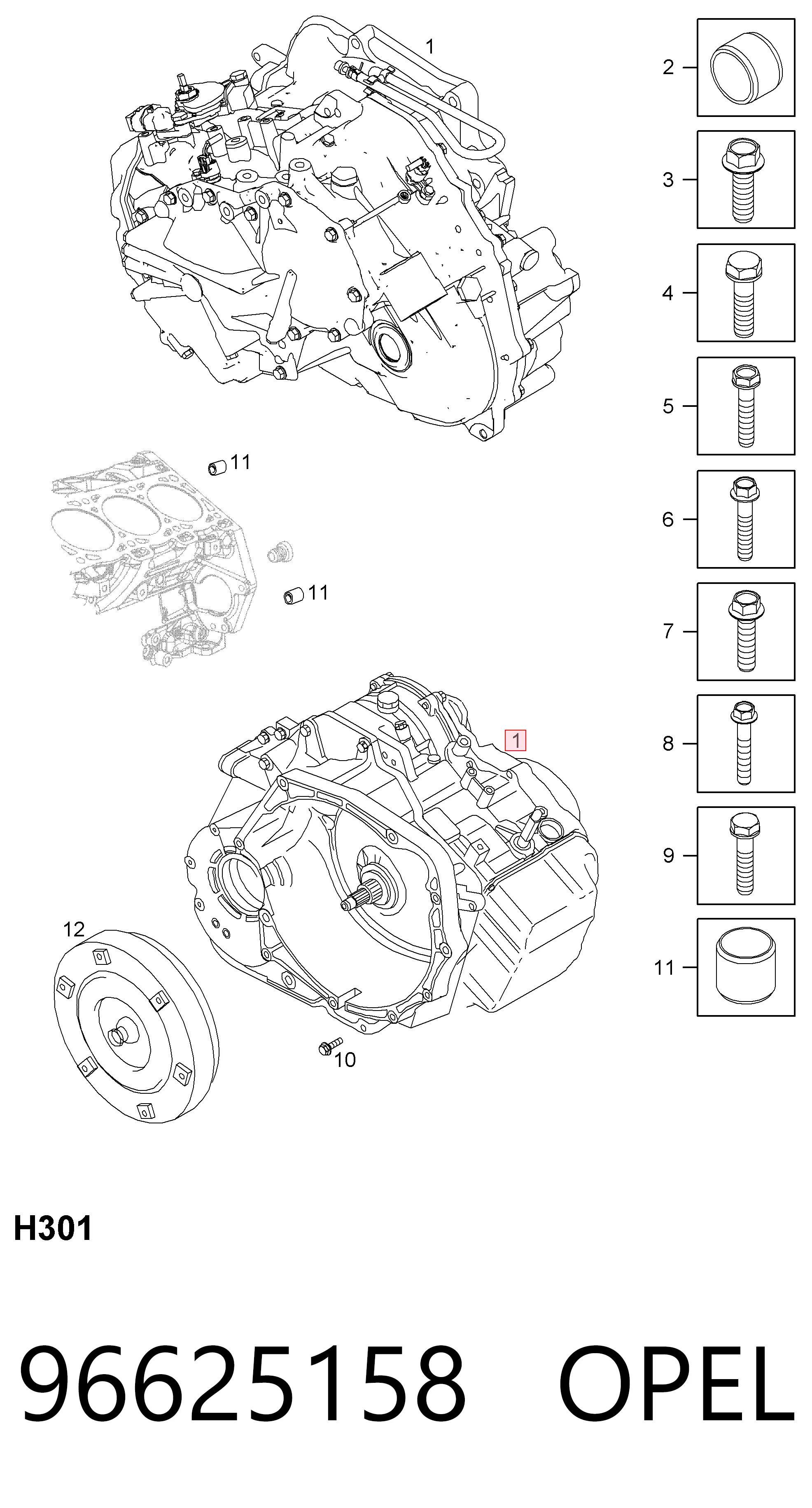 1
2
3
4
5
6
7
8
9
11
11
11
1
12
10

H301

96625158 OPEL