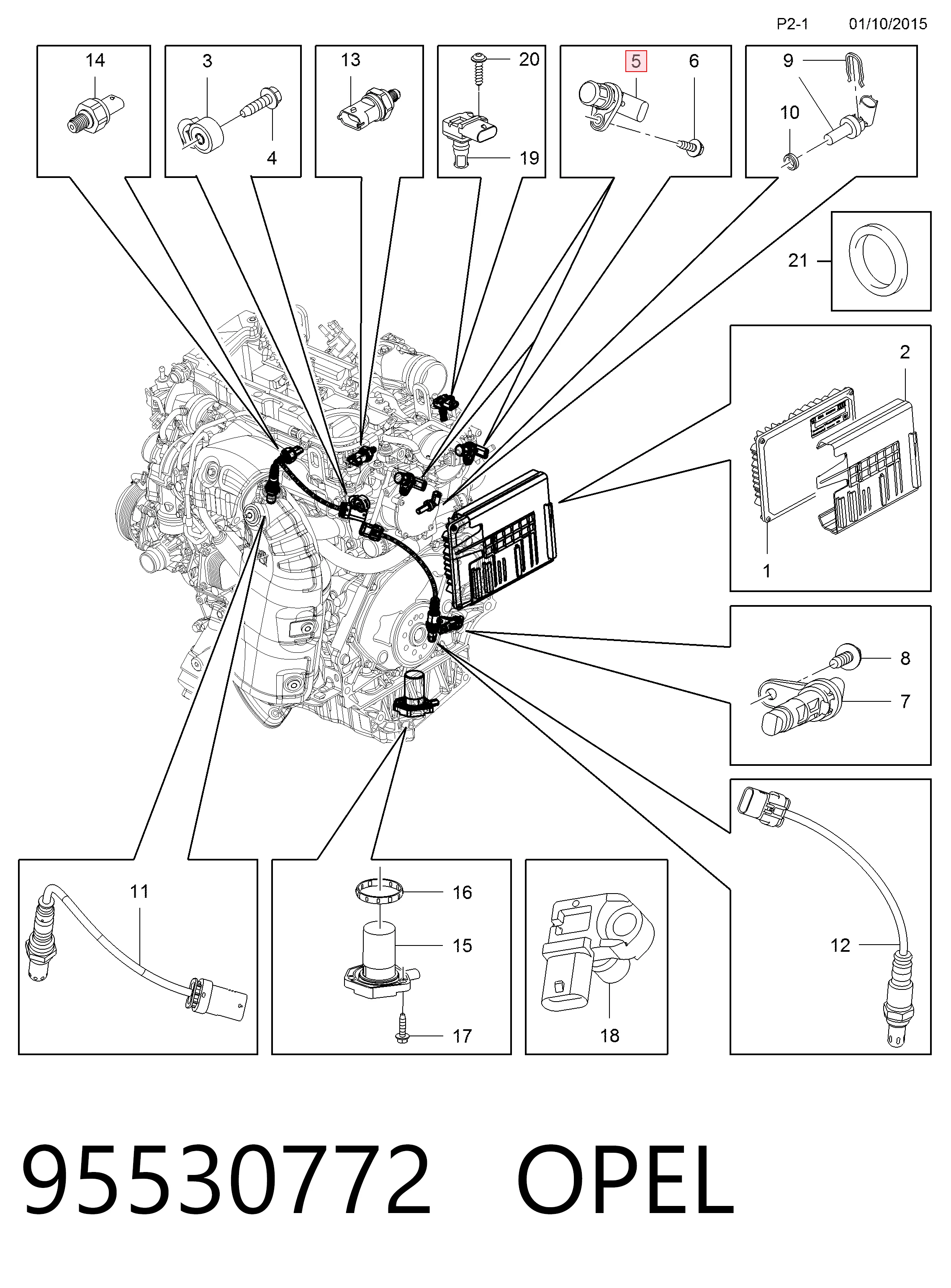 P2-1 01/10/2015

14

3

4

13

20

19

5

6

9

10

21

2

1

8

7

11

16

15

17

18

12

95530772 OPEL