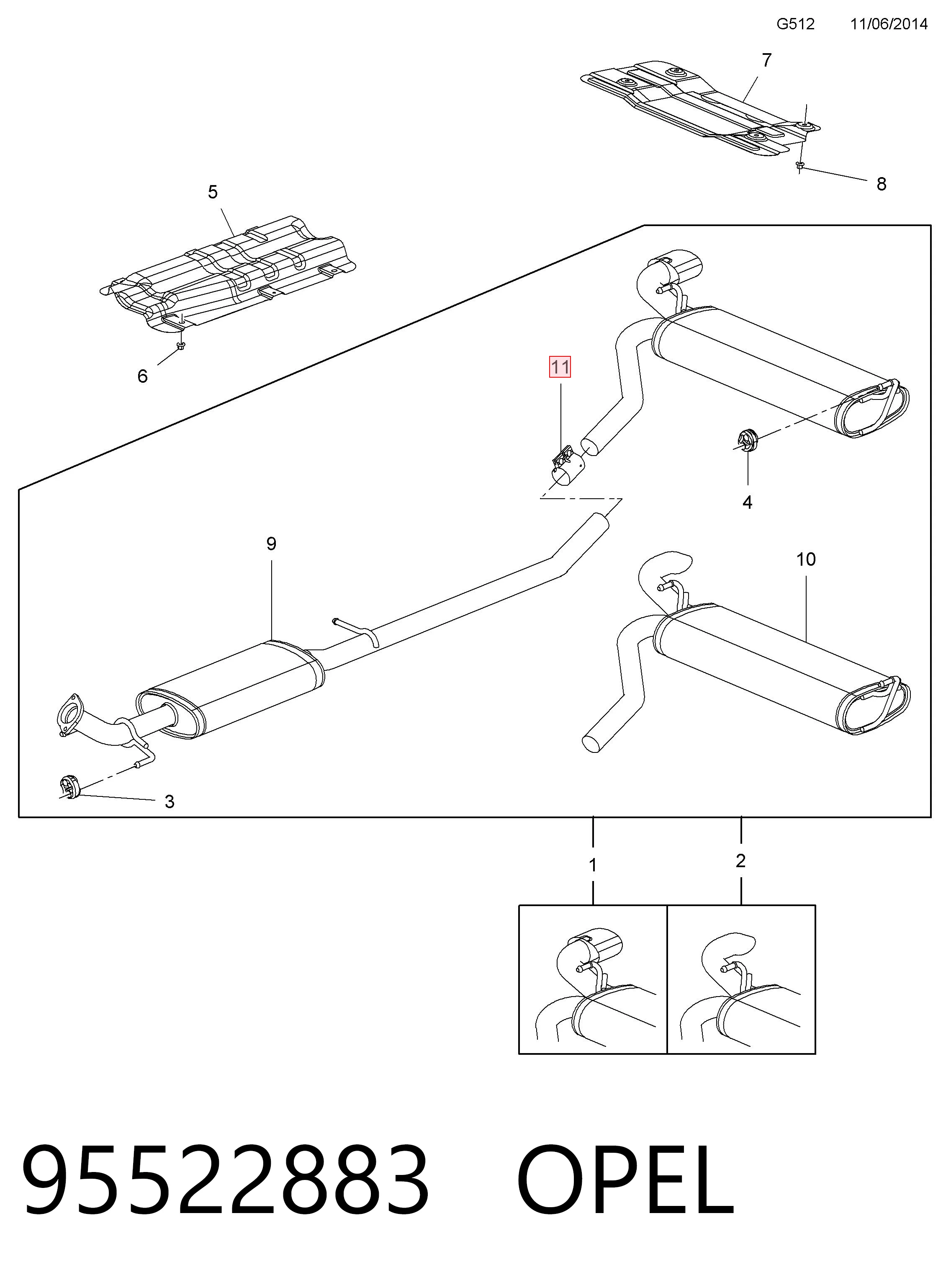 G512 11/06/2014

7

8

5

6

11

4

9

10

3

1

2

95522883 OPEL