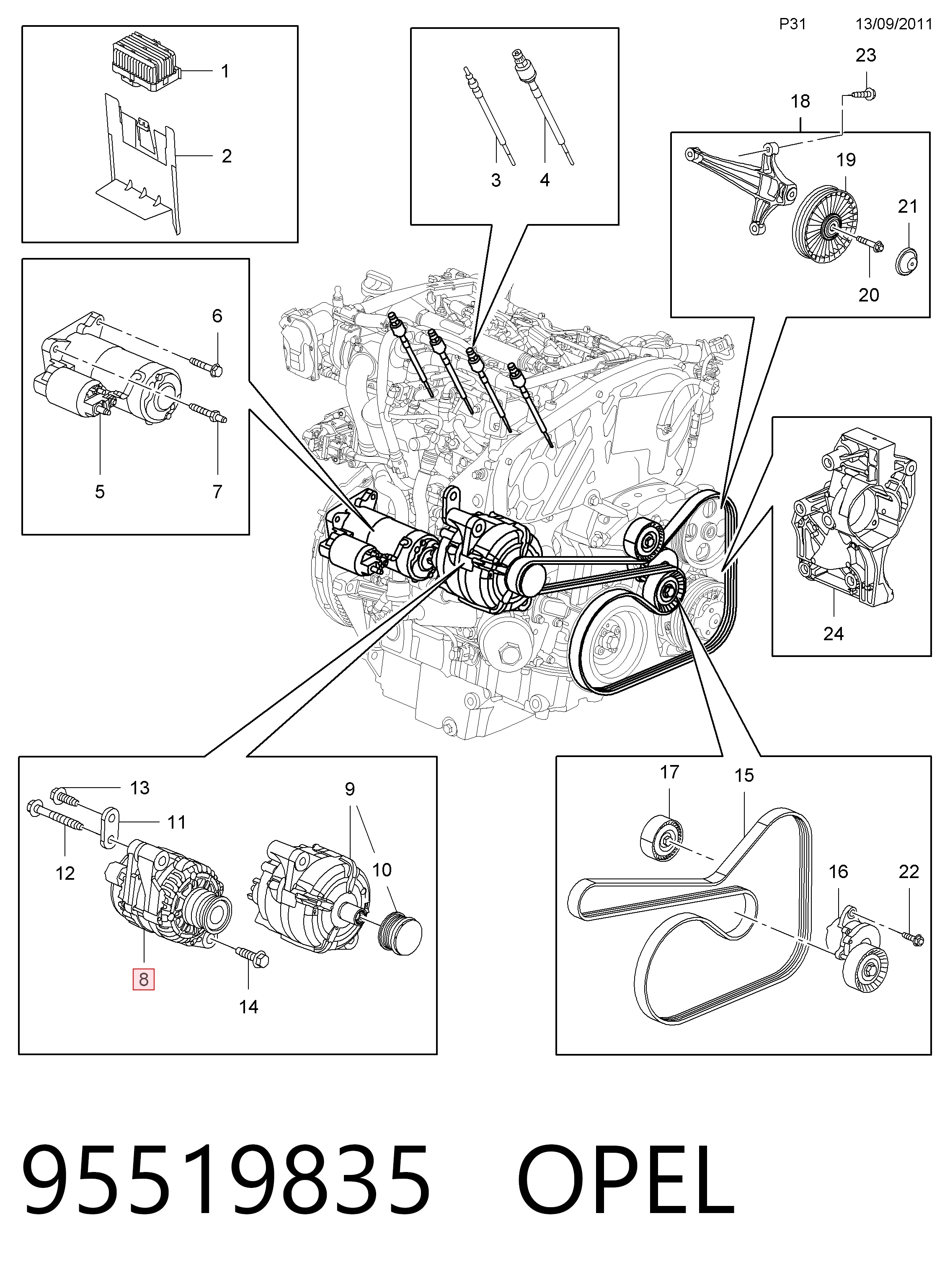 P31 13/09/2011

1
2

3
4

23
18
19
21
20

6
5
7

24

13
11
12
9
10
8
14

17
15
16
22

95519835 OPEL