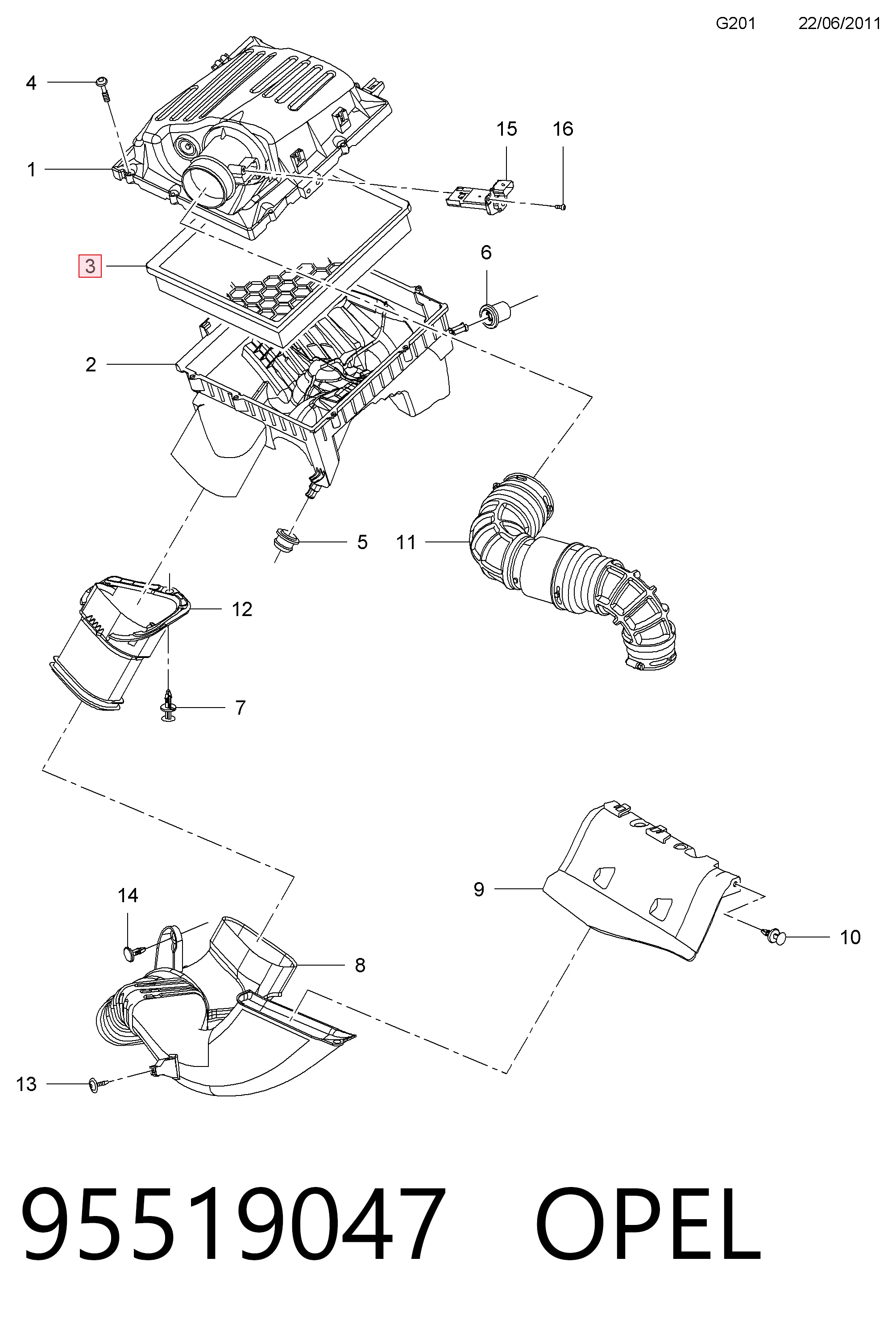 G201 22/06/2011

4

15

16

1

3

6

2

5

11

12

7

14

9

10

8

13

95519047 OPEL