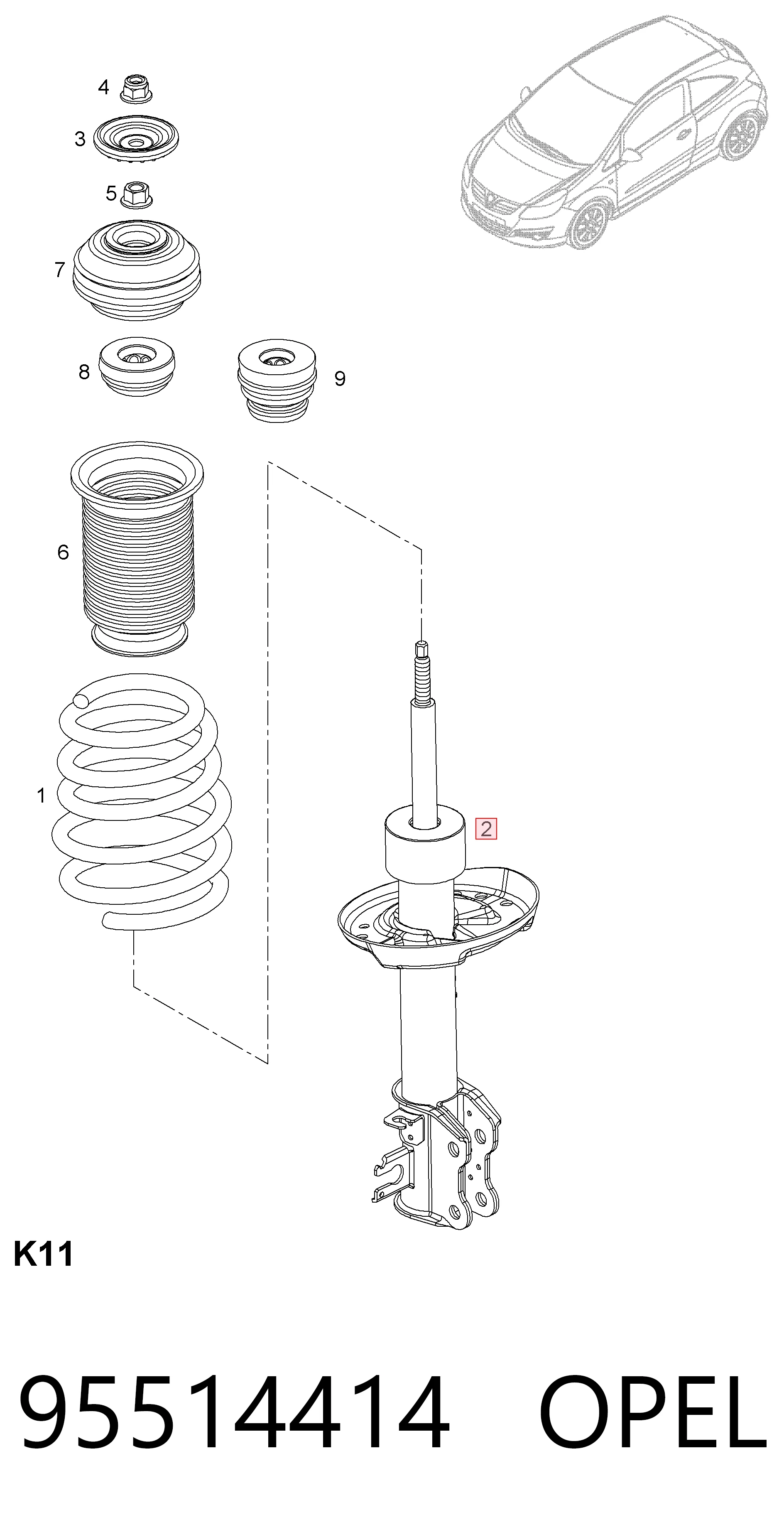 4
3
5
7
8
9
6
1
2
K11
95514414 OPEL