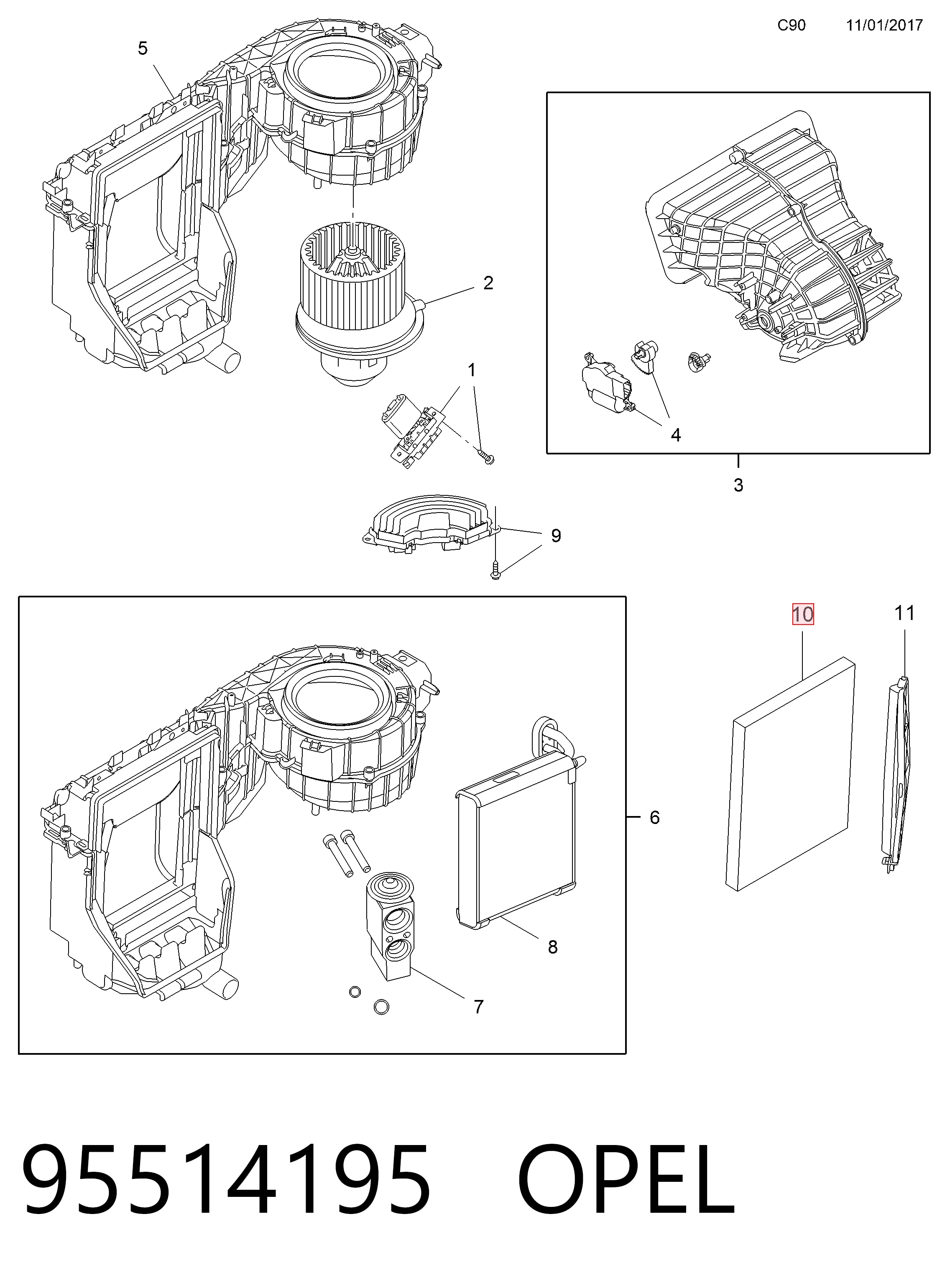 C90 11/01/2017

5

2

1

4

3

9

10

11

6

8

7

95514195 OPEL