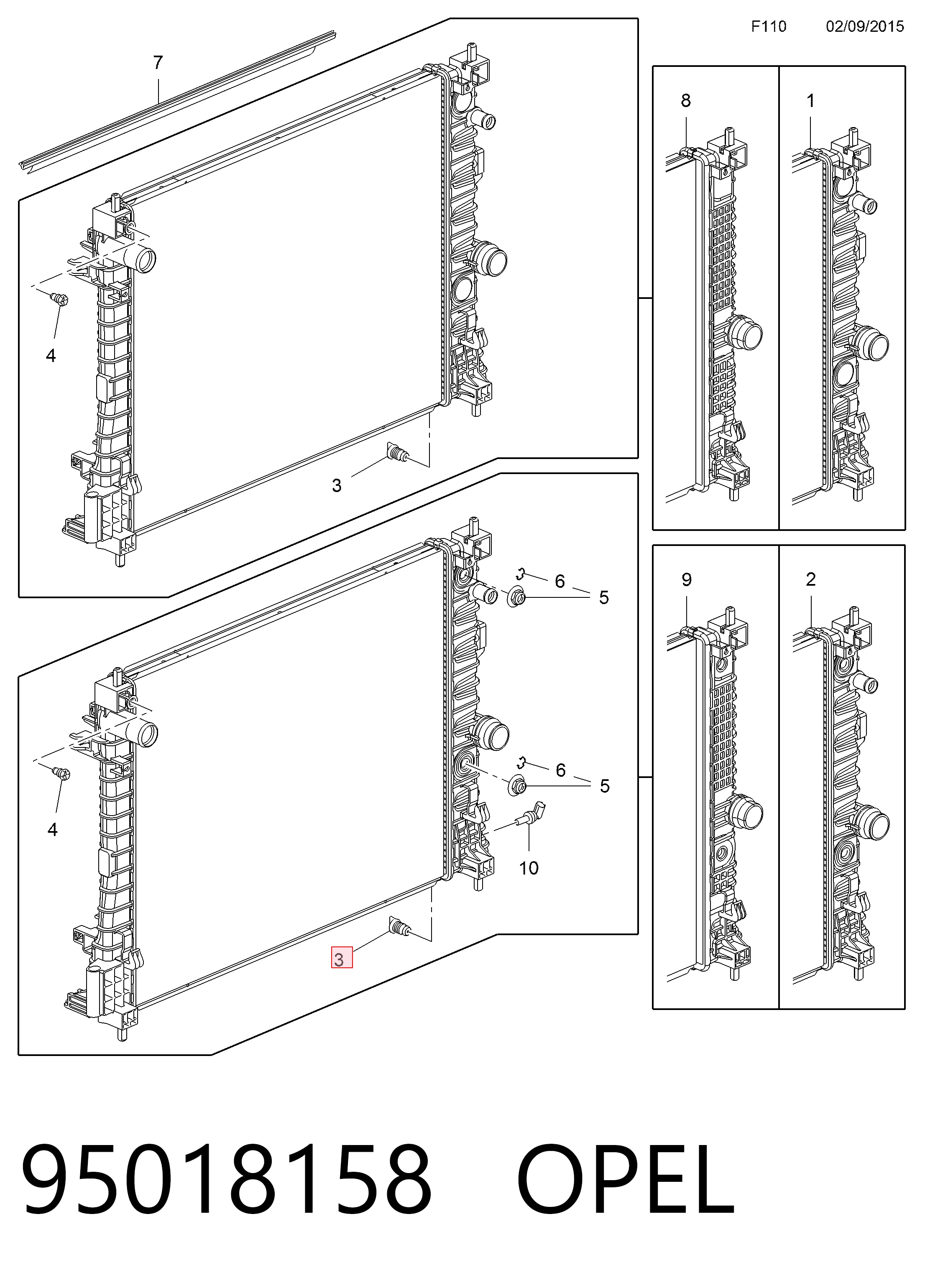 F110 02/09/2015

7

4

3

8

1

6
5

6
5

4

10

3

9

2

95018158 OPEL