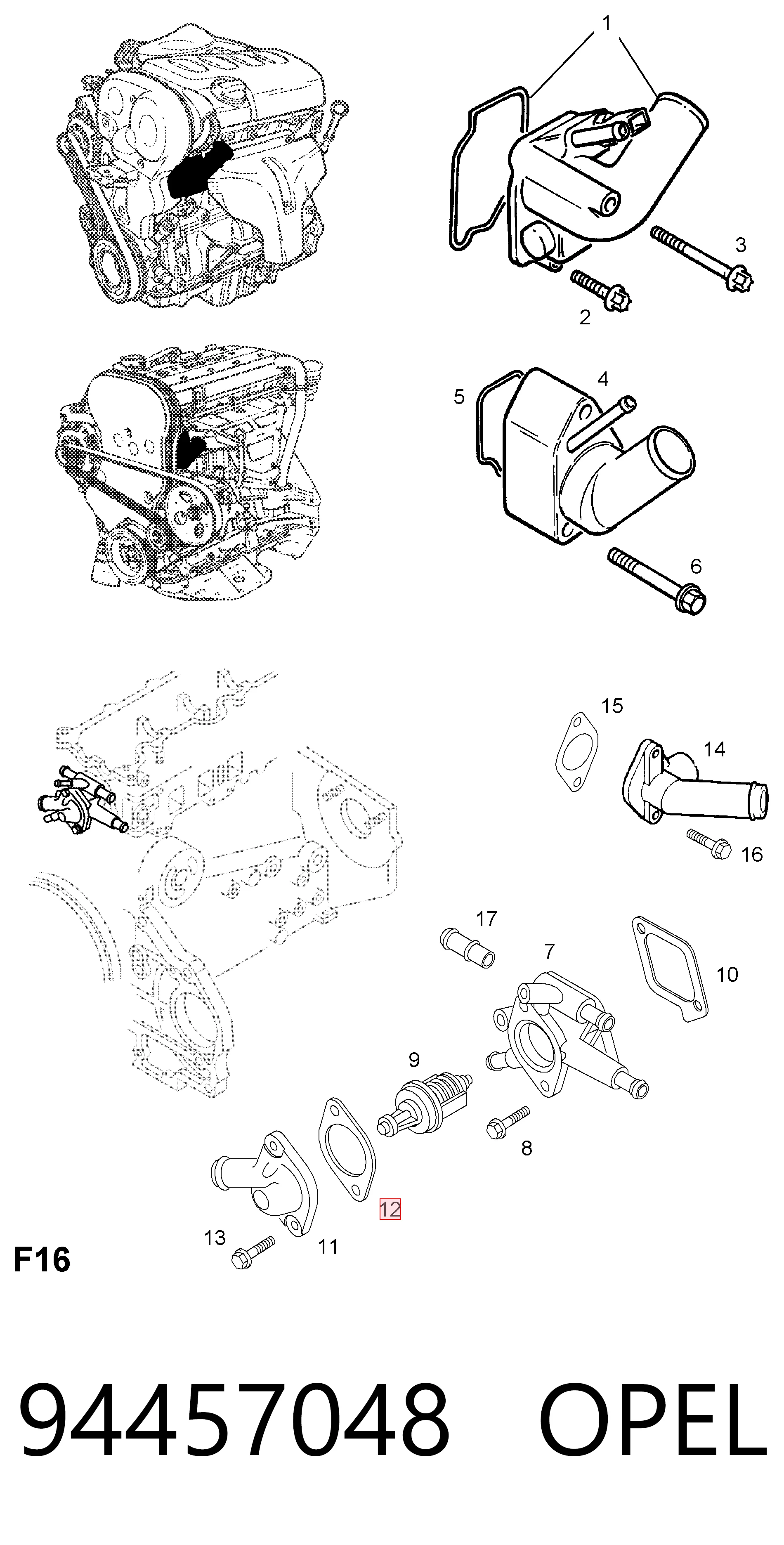 1
3
2
4
5
6
15
14
16
17
7
10
9
8
12
13
11
F16

94457048 OPEL