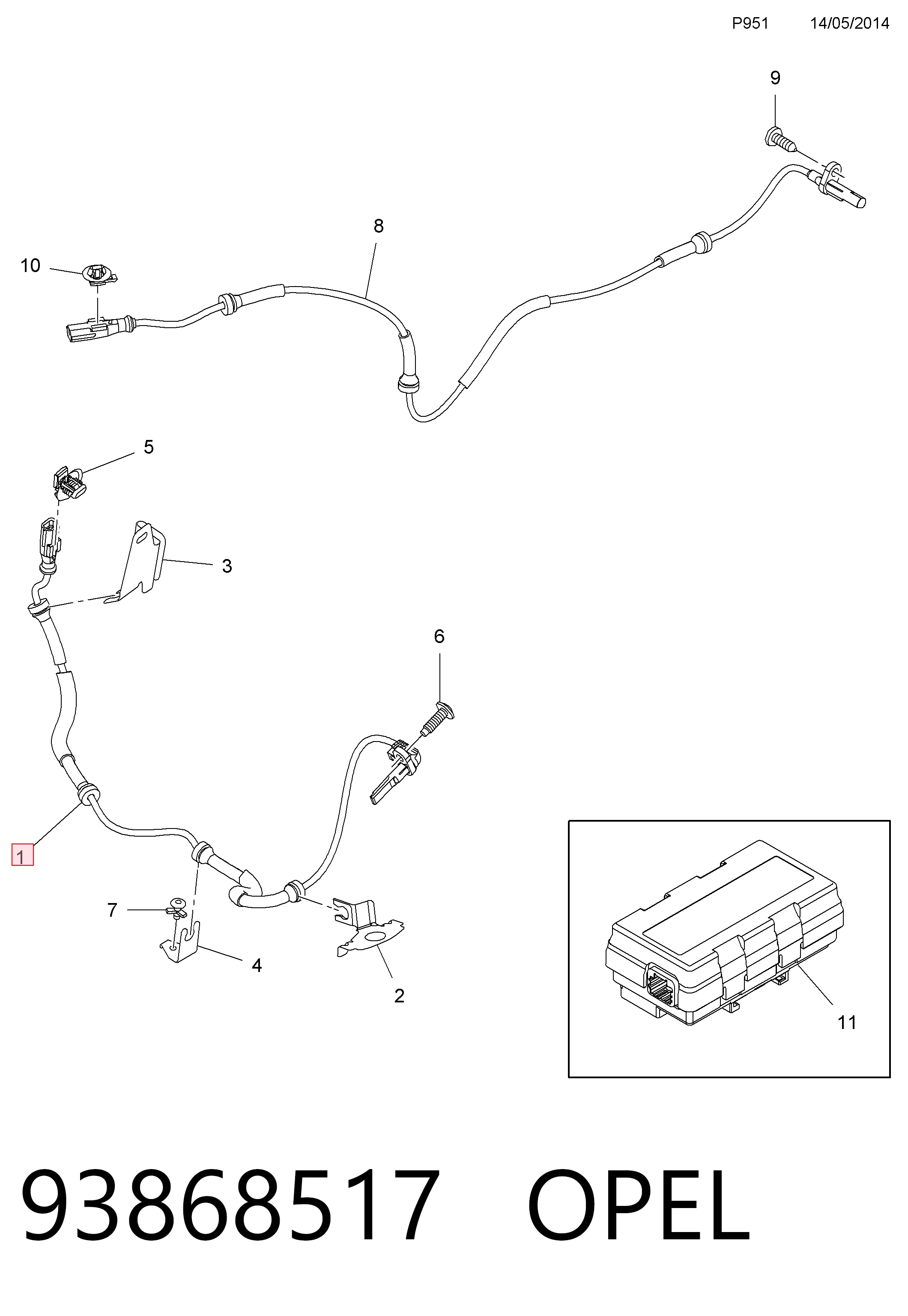 P951 14/05/2014

9

8

10

5

3

6

1

7

4

2

11

93868517 OPEL