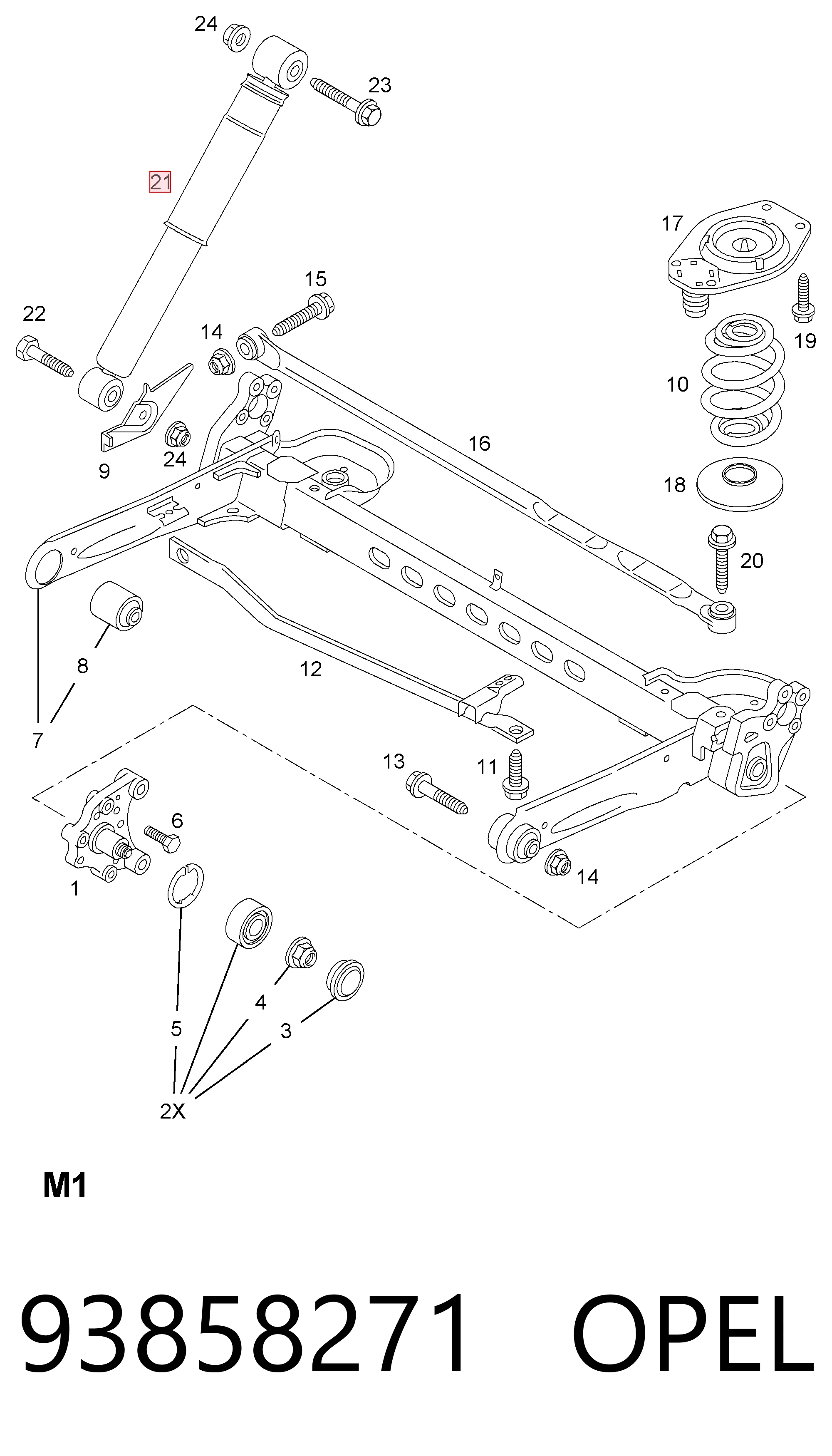 24
23
21
17
15
22
14
19
10
9
24
16
18
20
8
12
7
13
11
6
1
14
5
4
3
2X

M1

93858271 OPEL