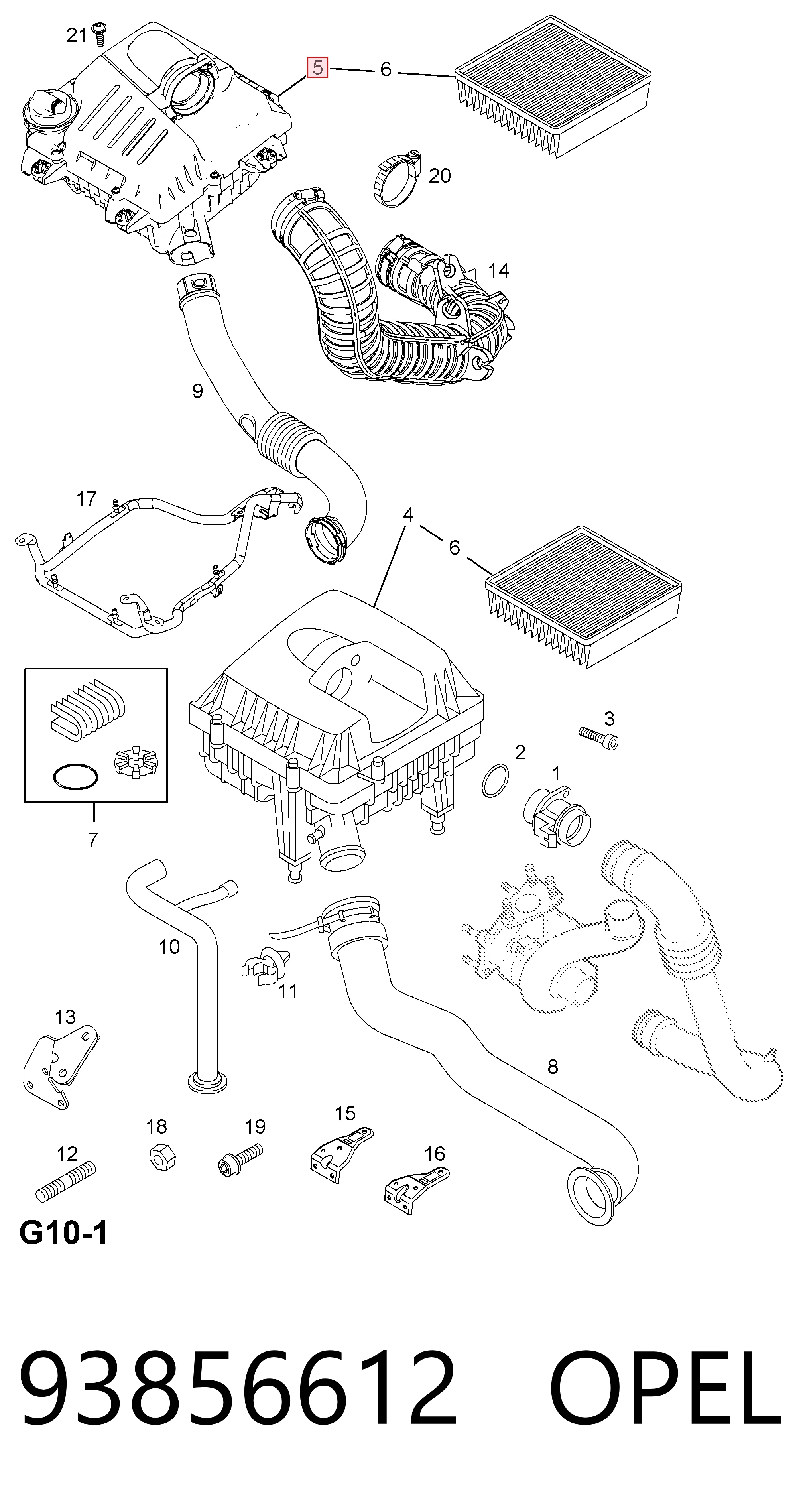 21
5
6
20
14
9
17
4
6
3
2
1
7
10
11
13
8
18
19
15
12
16
G10-1
93856612 OPEL