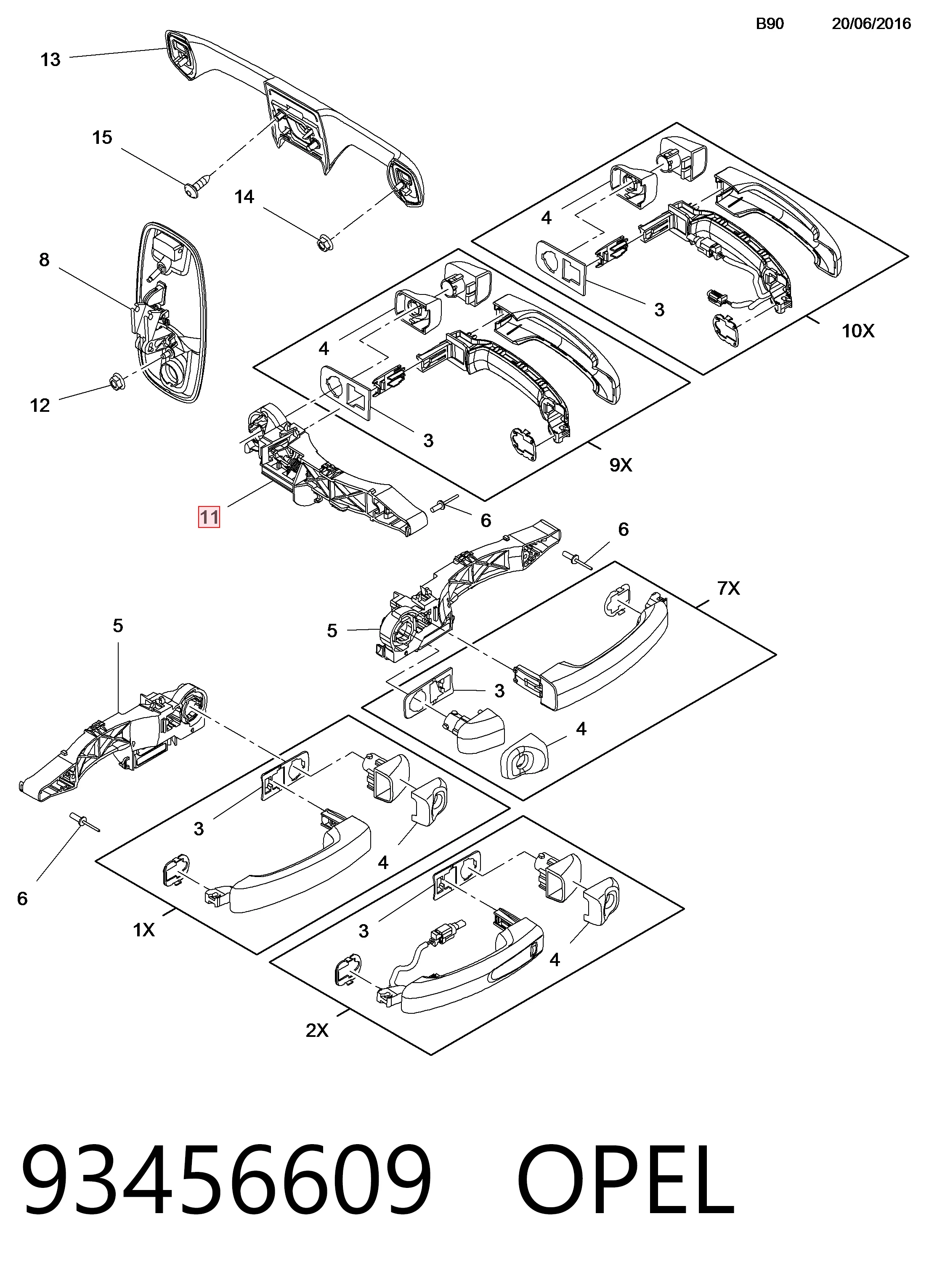 B90 20/06/2016

13

15

14

8

12

4

3

10X

4

3

9X

11

6

6

7X

5

5

3

4

3

4

6

1X

3

4

2X

93456609 OPEL