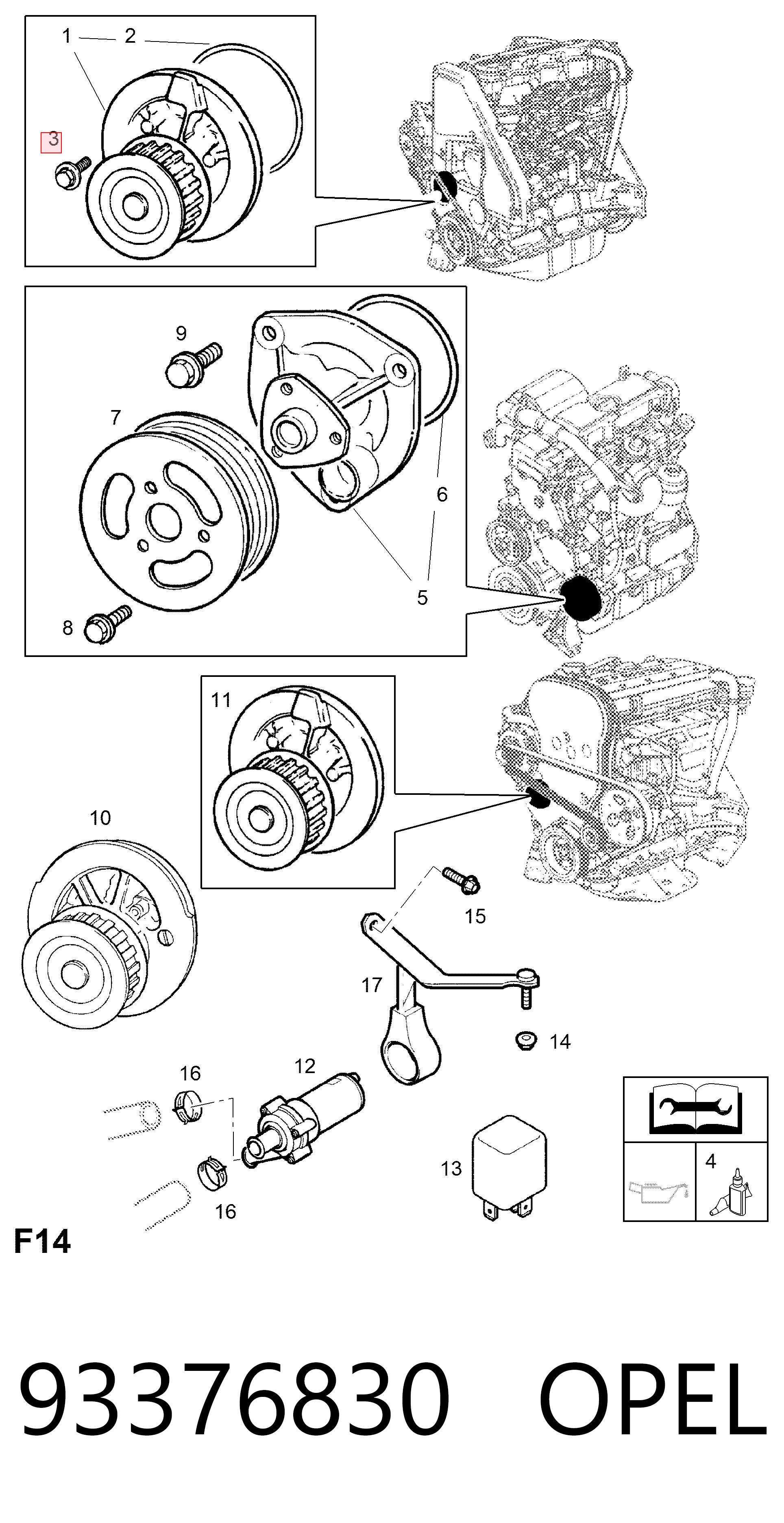 1 2
3
9
7
6
5
8
11
10
15
17
14
16
12
16
13
4
F14

93376830 OPEL