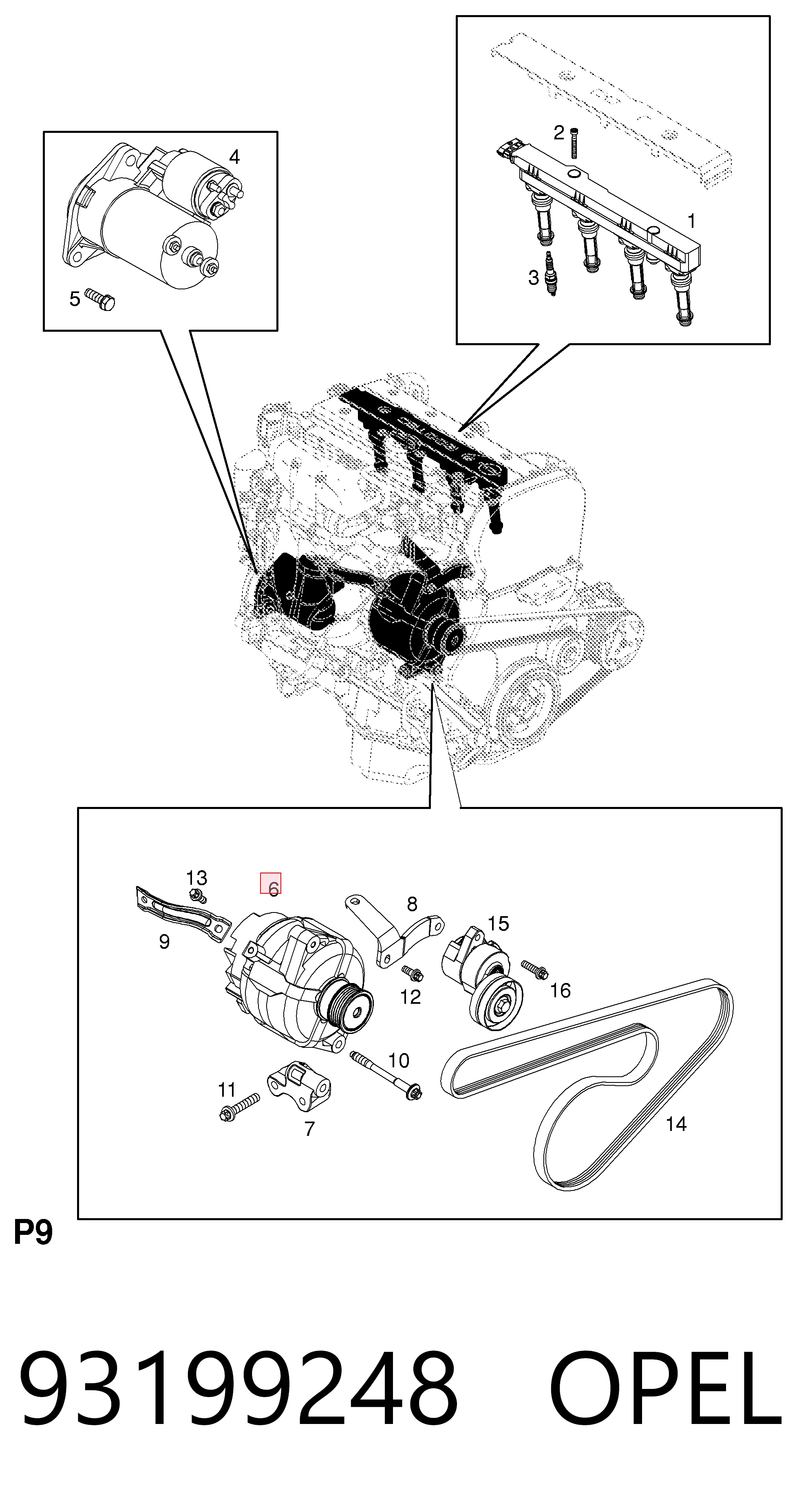 4
5
2
1
3
13
6
8
15
9
12
16
10
11
7
14
P9

93199248 OPEL