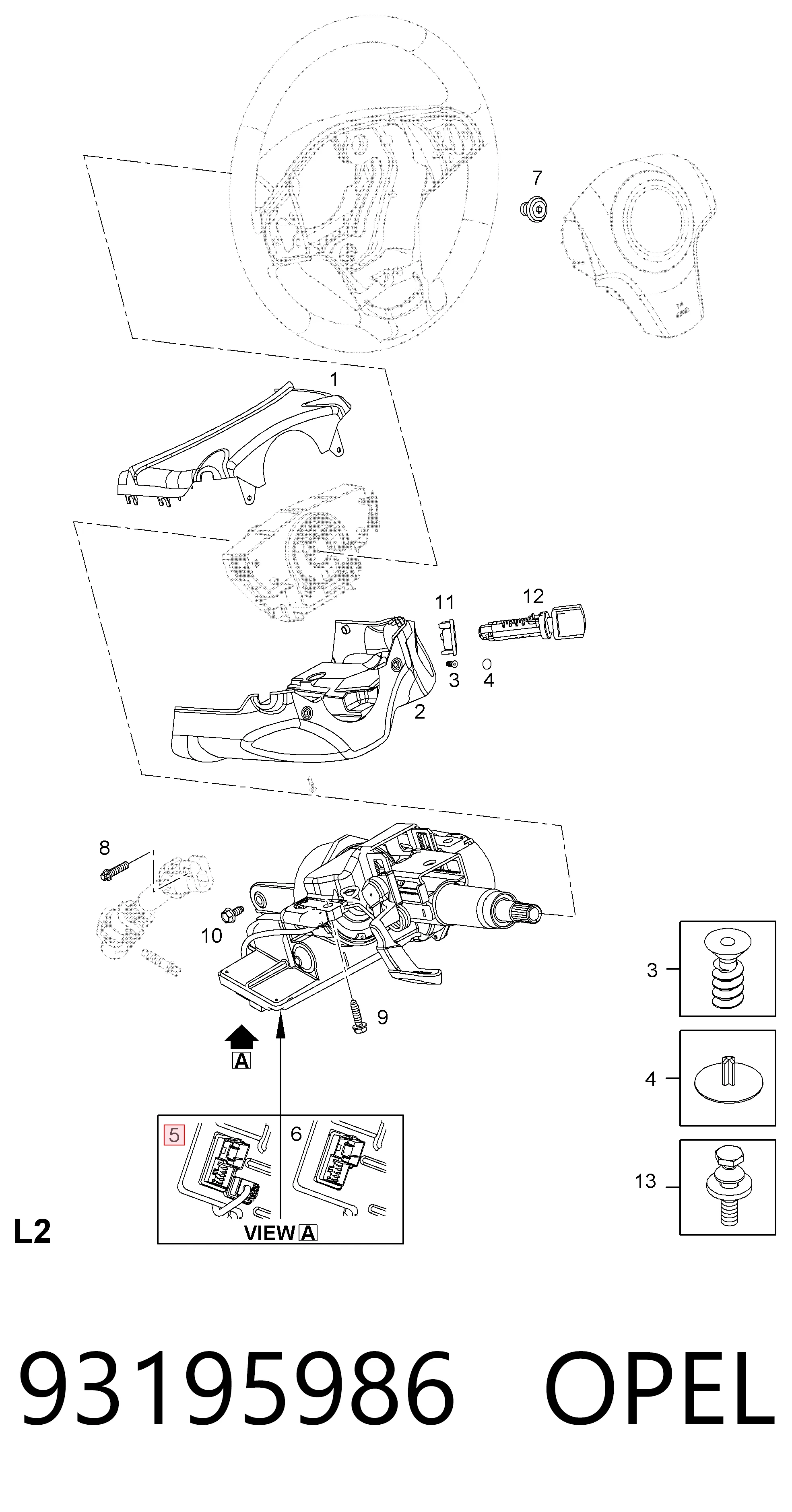 7
1
11
12
3
4
2
8
10
9
A
3
4
13
5
6
VIEW A
L2
93195986 OPEL