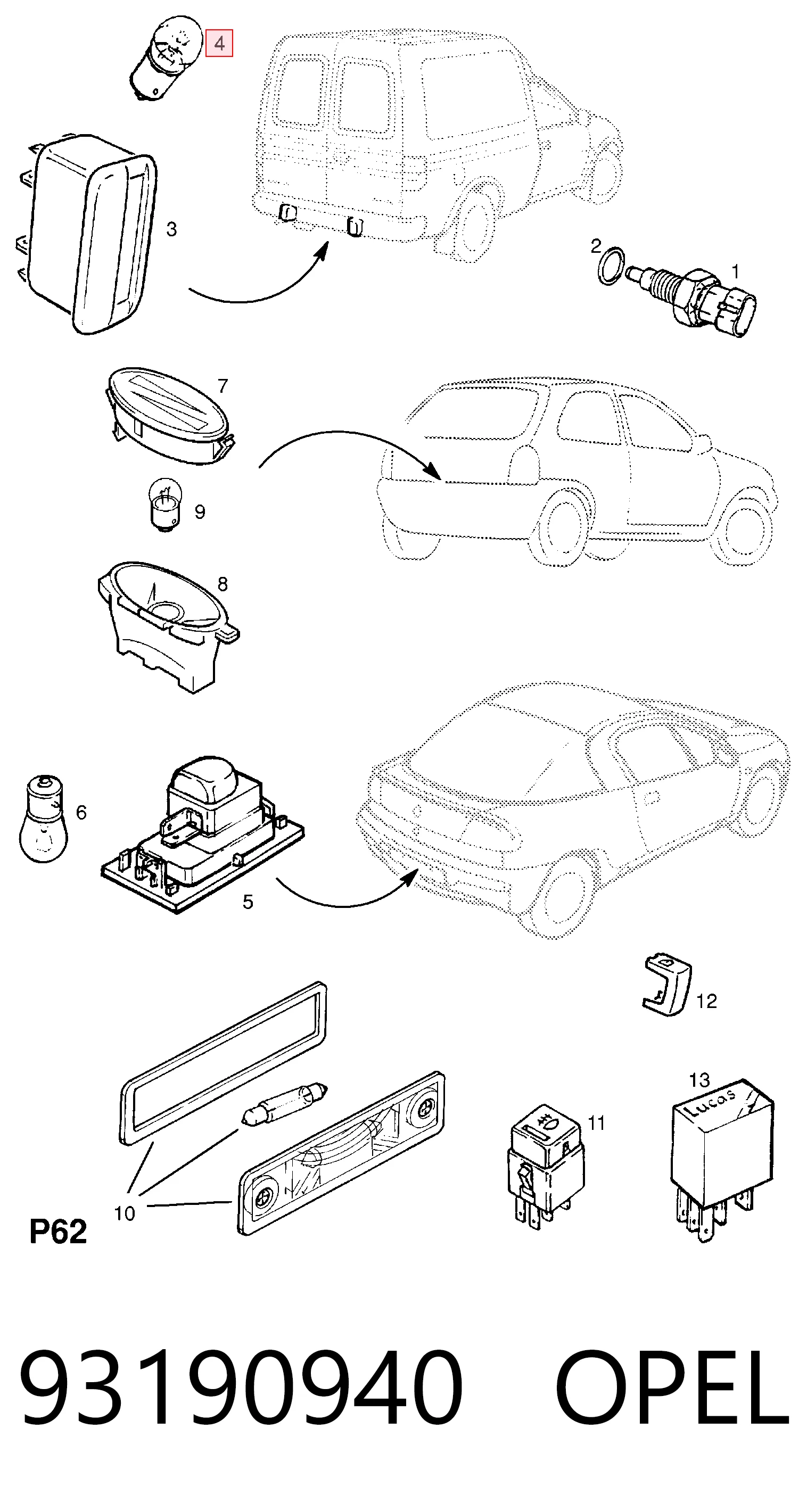 4
3
2
1
7
9
8
6
5
12
13
Lucas
11
10
P62
93190940 OPEL