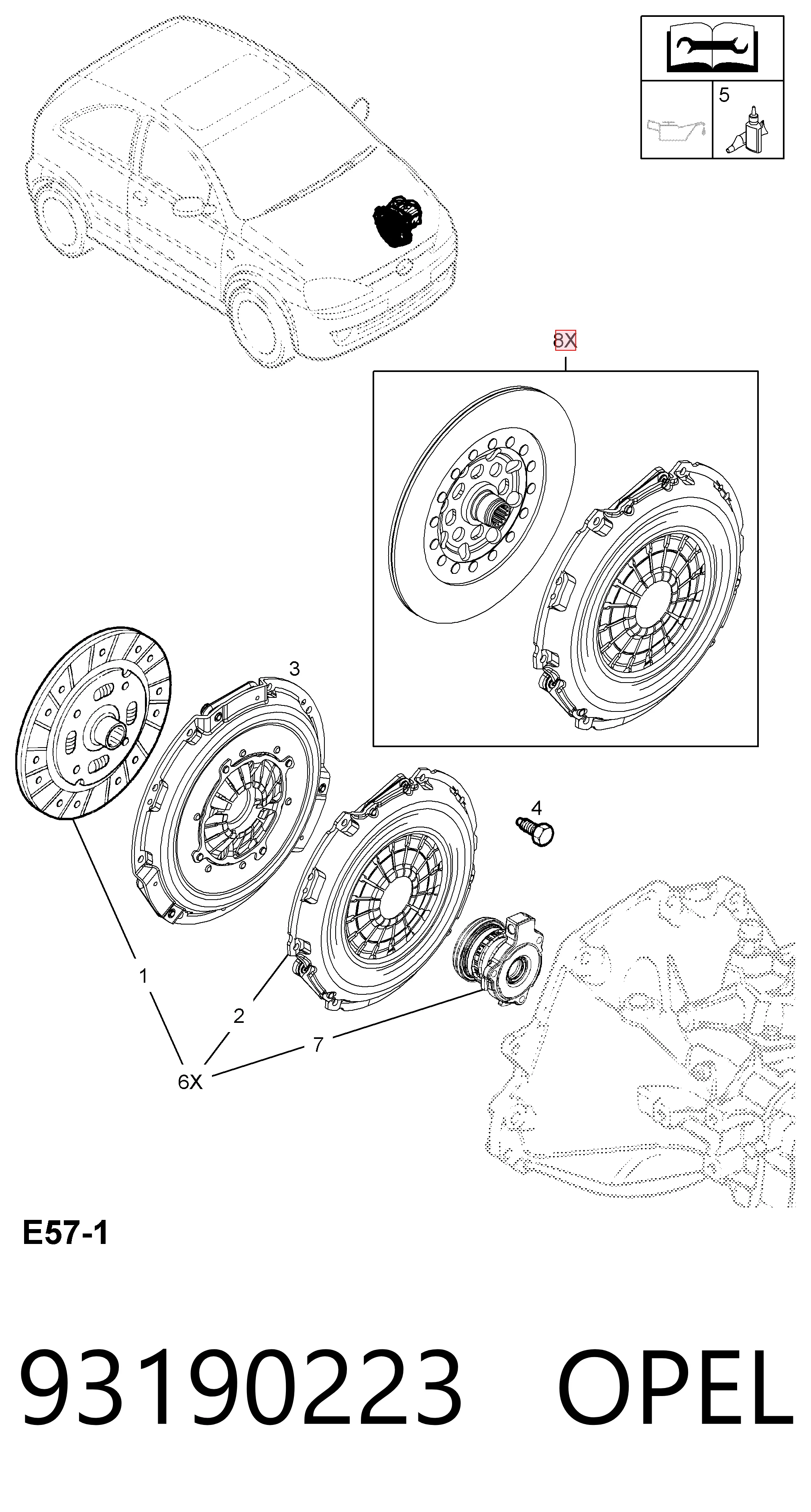 5

8X

3

4

1

2

7

6X

E57-1

93190223 OPEL