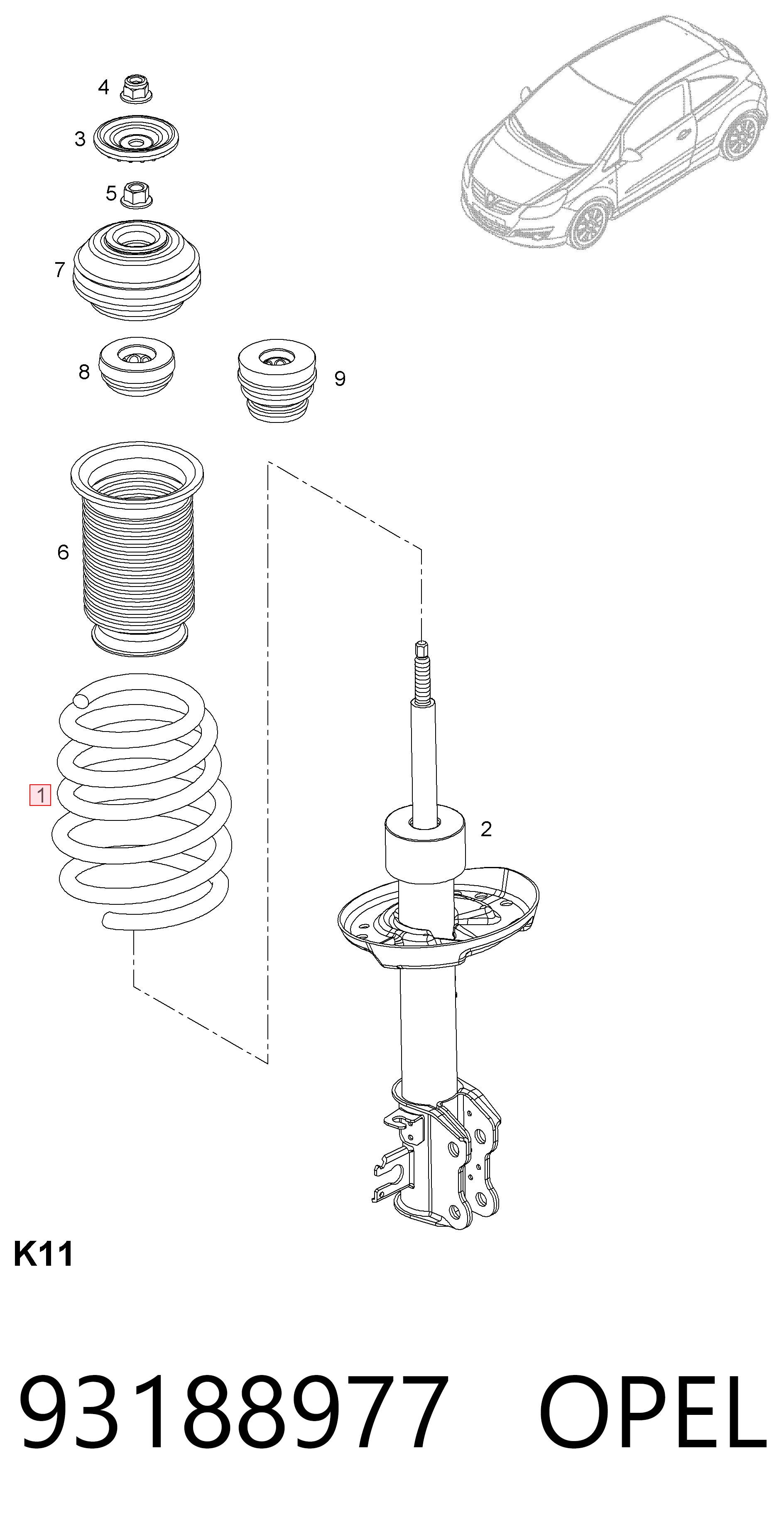 4
3
5
7
8
9
6
1
2
K11
93188977 OPEL