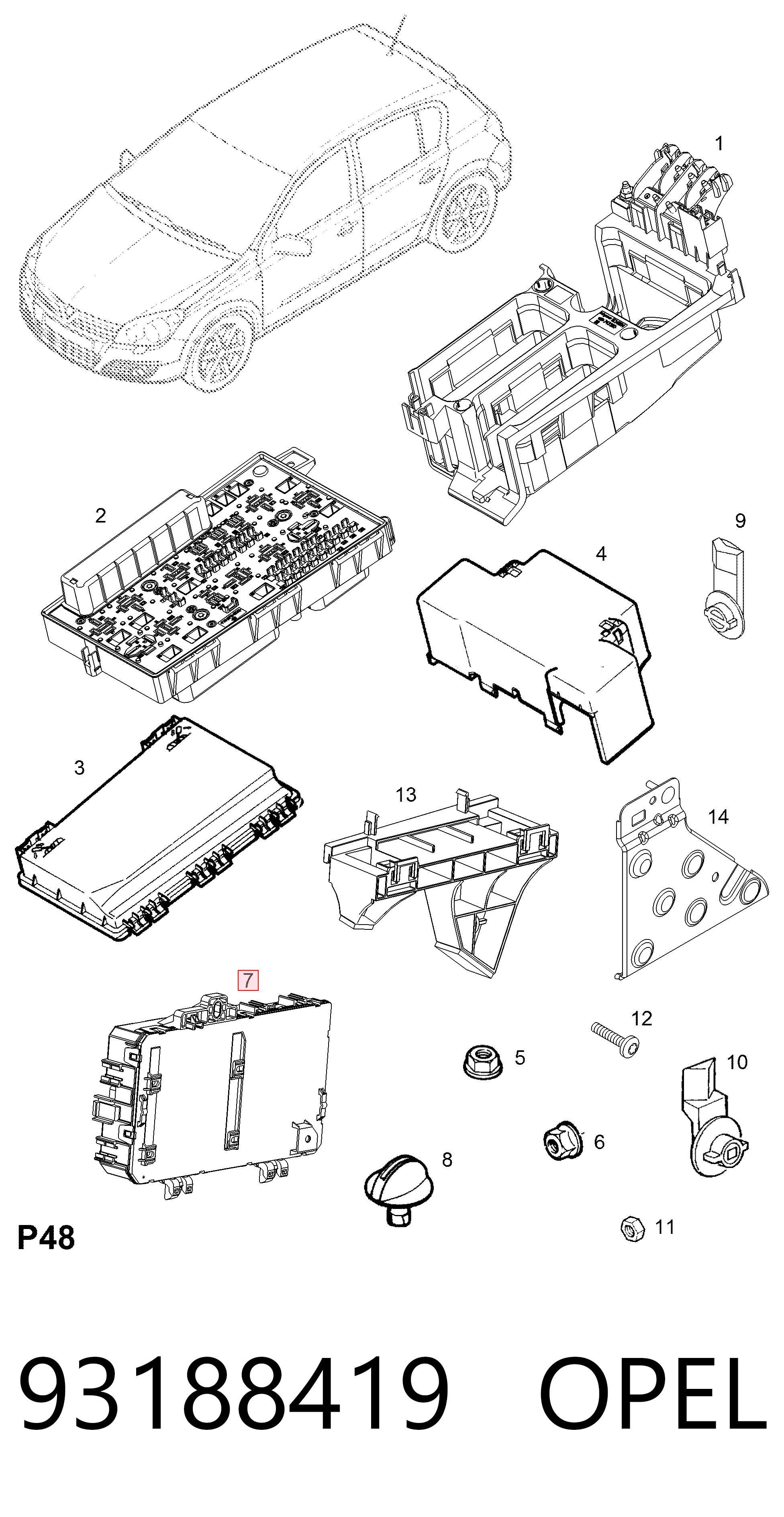 1

2

9

4

3

13

14

7

12

5

10

6

8

11

P48

93188419 OPEL