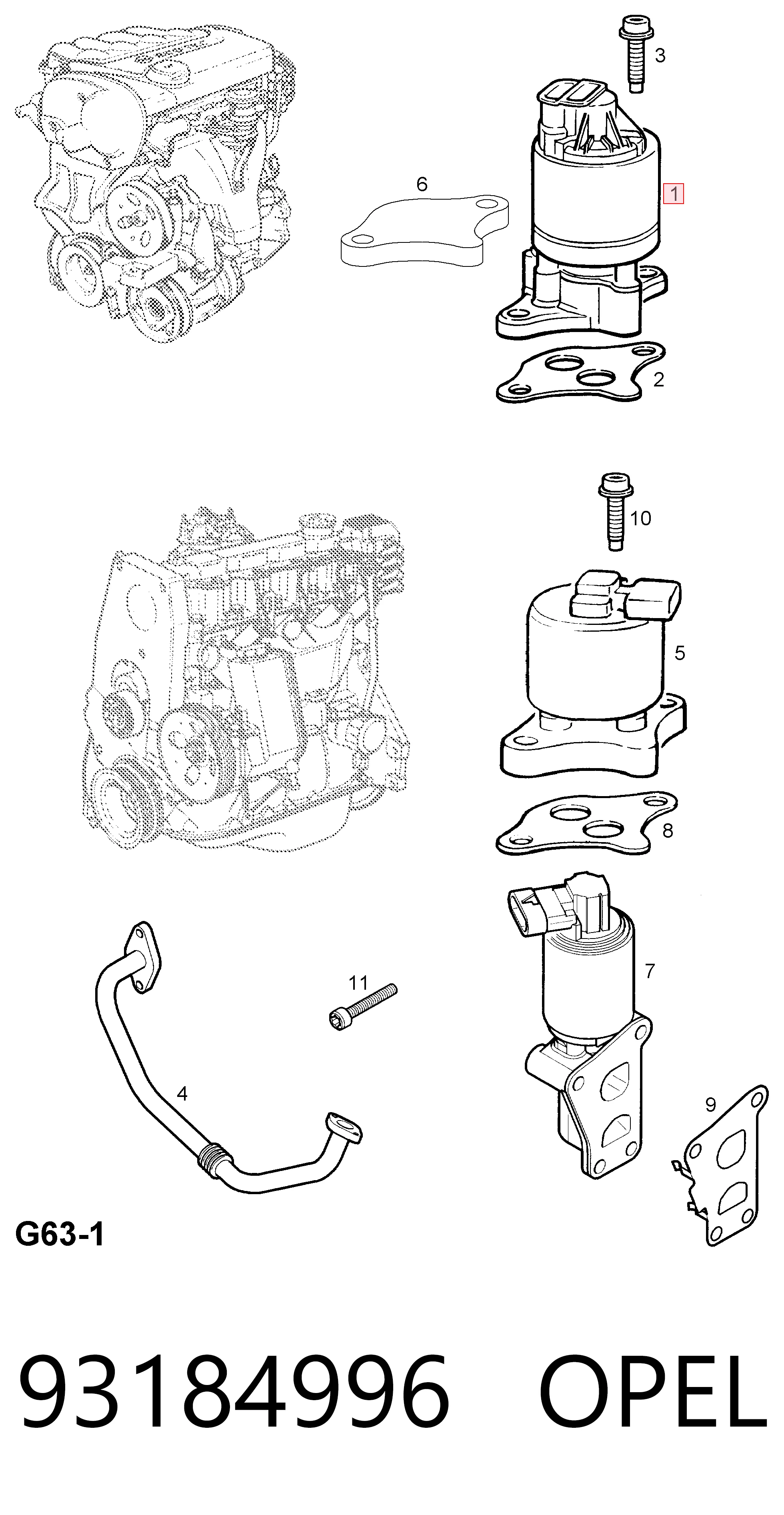 3
6
1
2
10
5
8
11
7
4
9
G63-1
93184996 OPEL