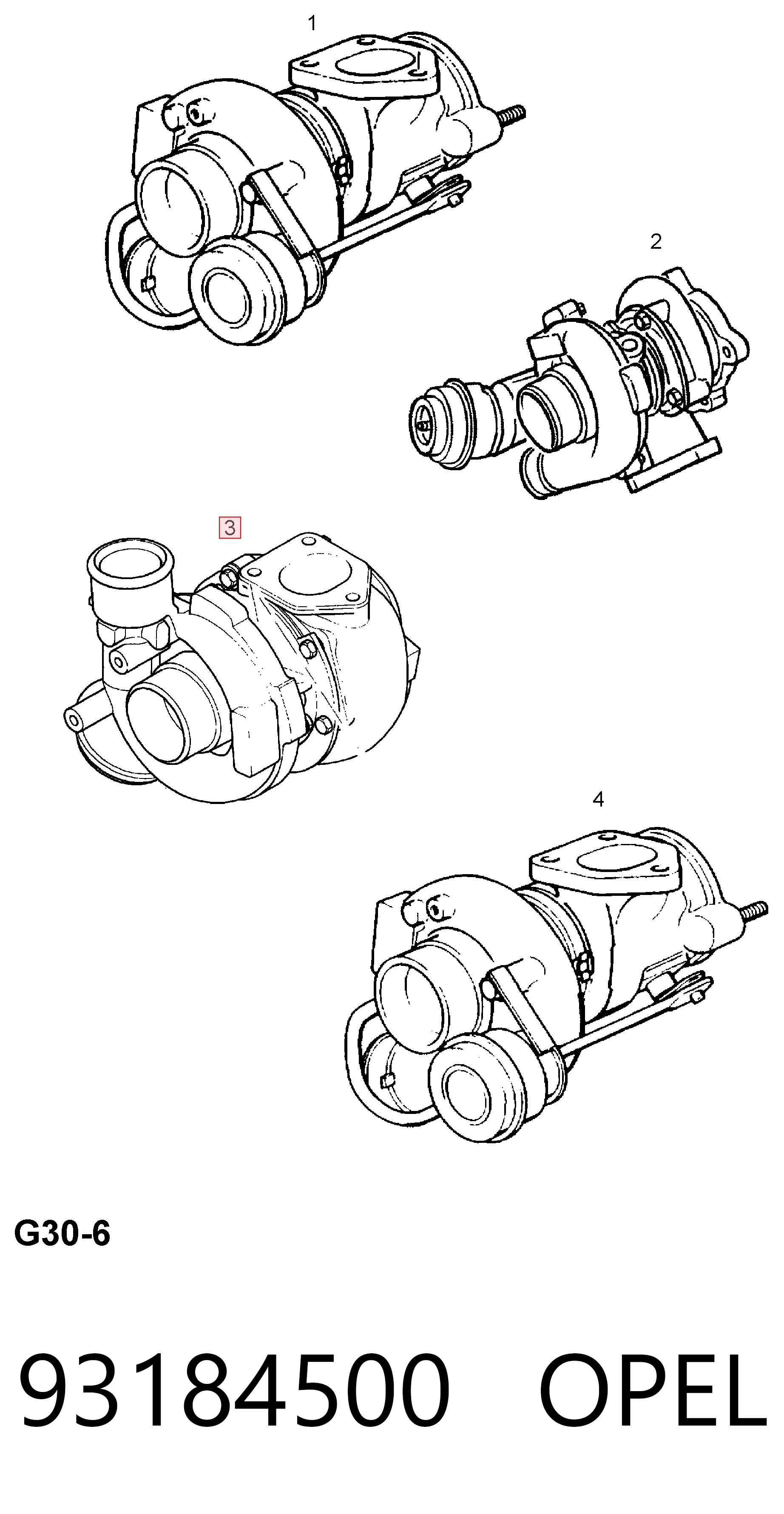 1

2

3

4

G30-6

93184500 OPEL