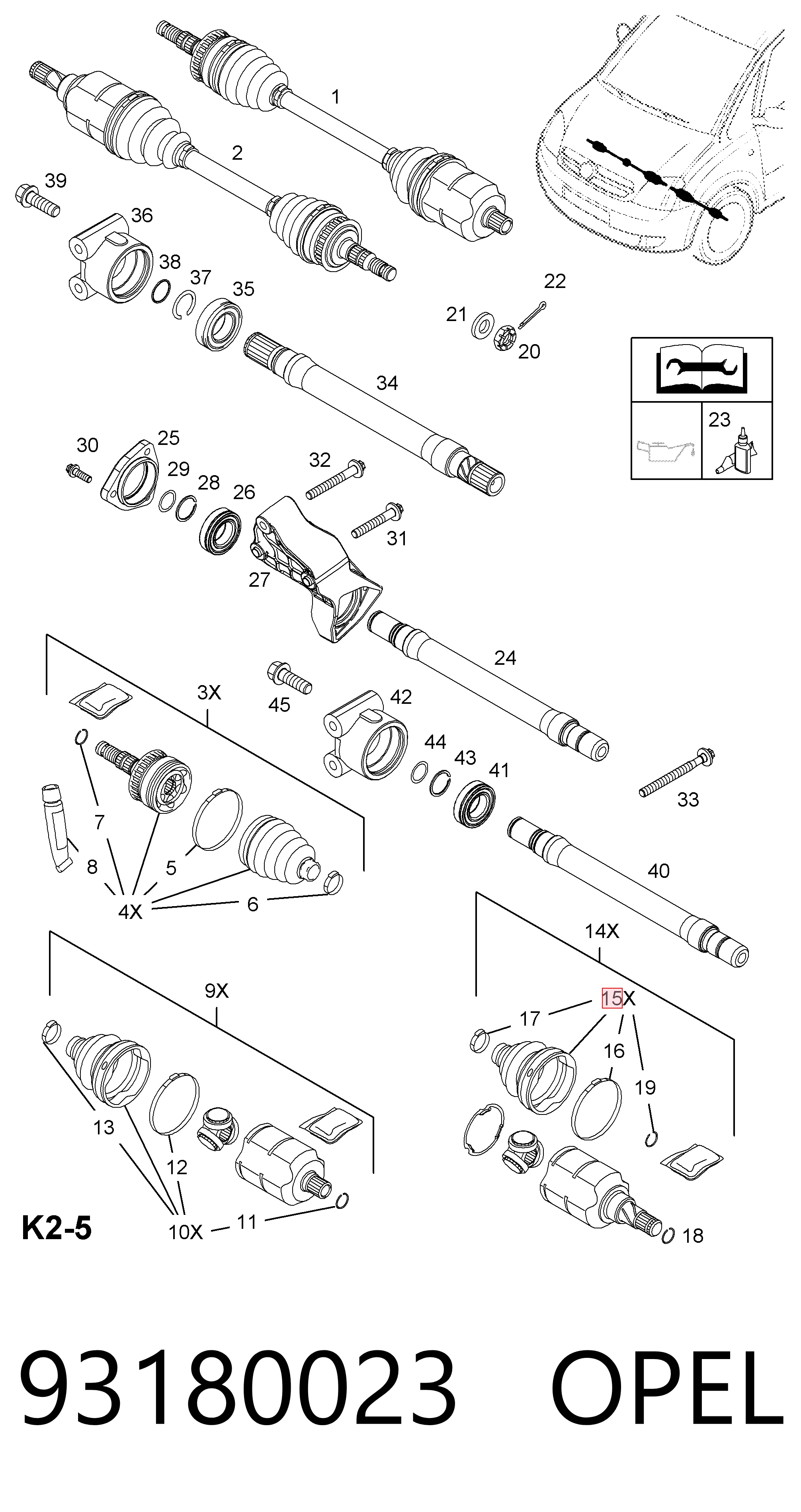 1
2
39
36
38
37
35
22
21
20
34
23
30
25
29
28
26
32
31
27
24
3X
45
42
44
43
41
33
7
8
5
4X
6
40
14X
9X
15X
17
16
19
13
12
10X
11
18
K2-5

93180023 OPEL