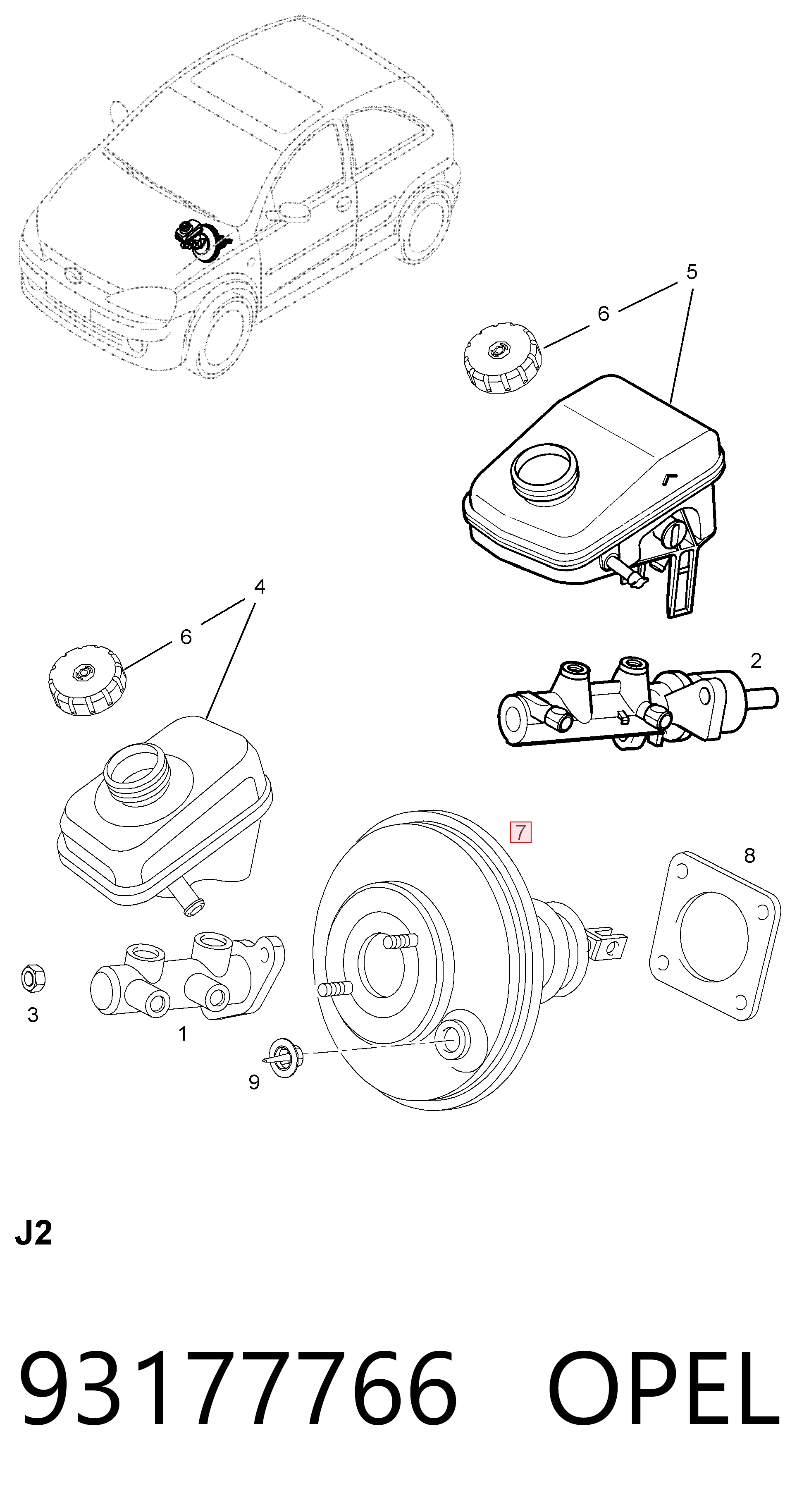 5
6
4
6
2
7
8
3
1
9
J2

93177766 OPEL