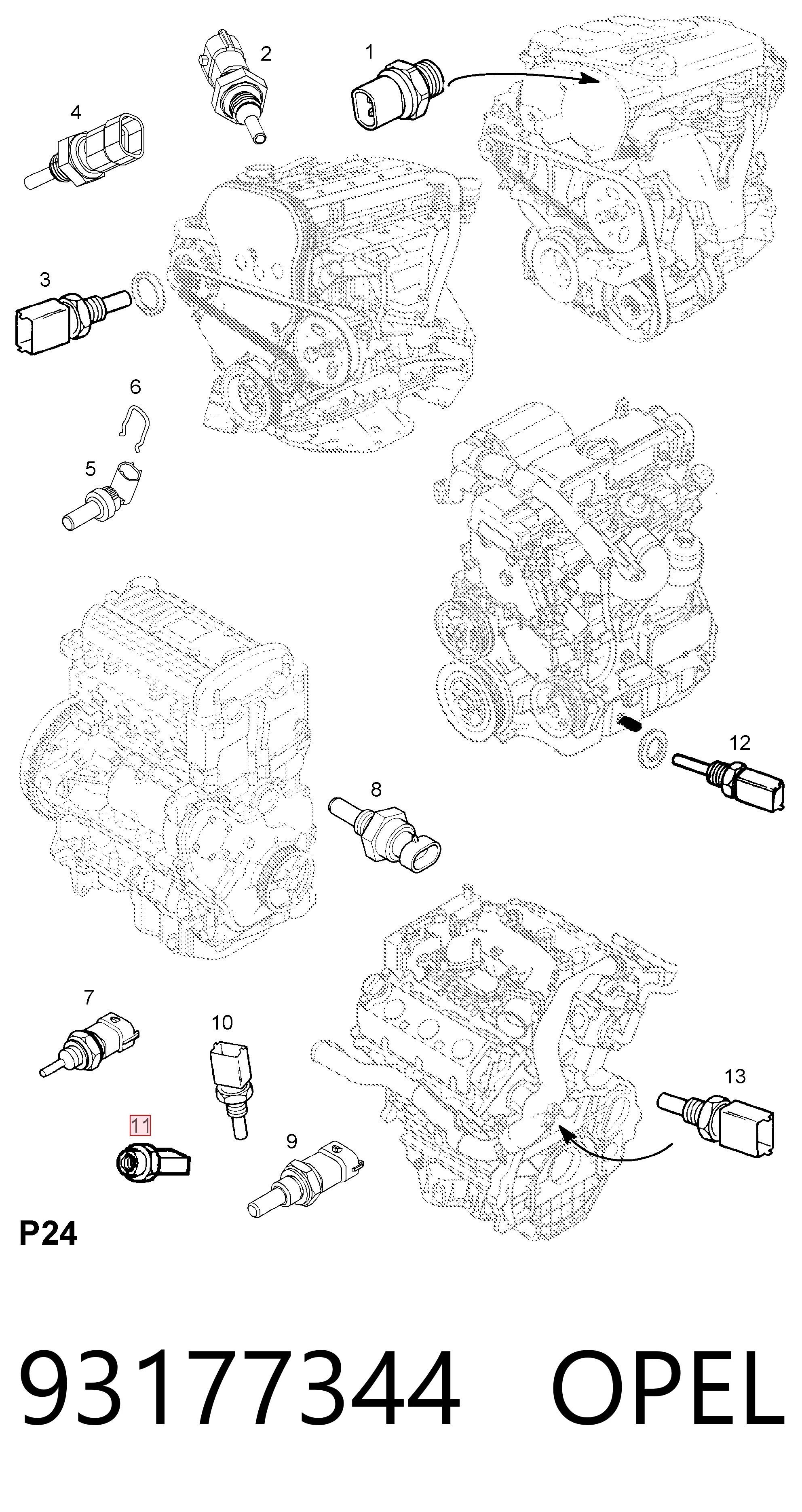 2
1
4
3
6
5
12
8
7
10
13
11
9
P24

93177344 OPEL