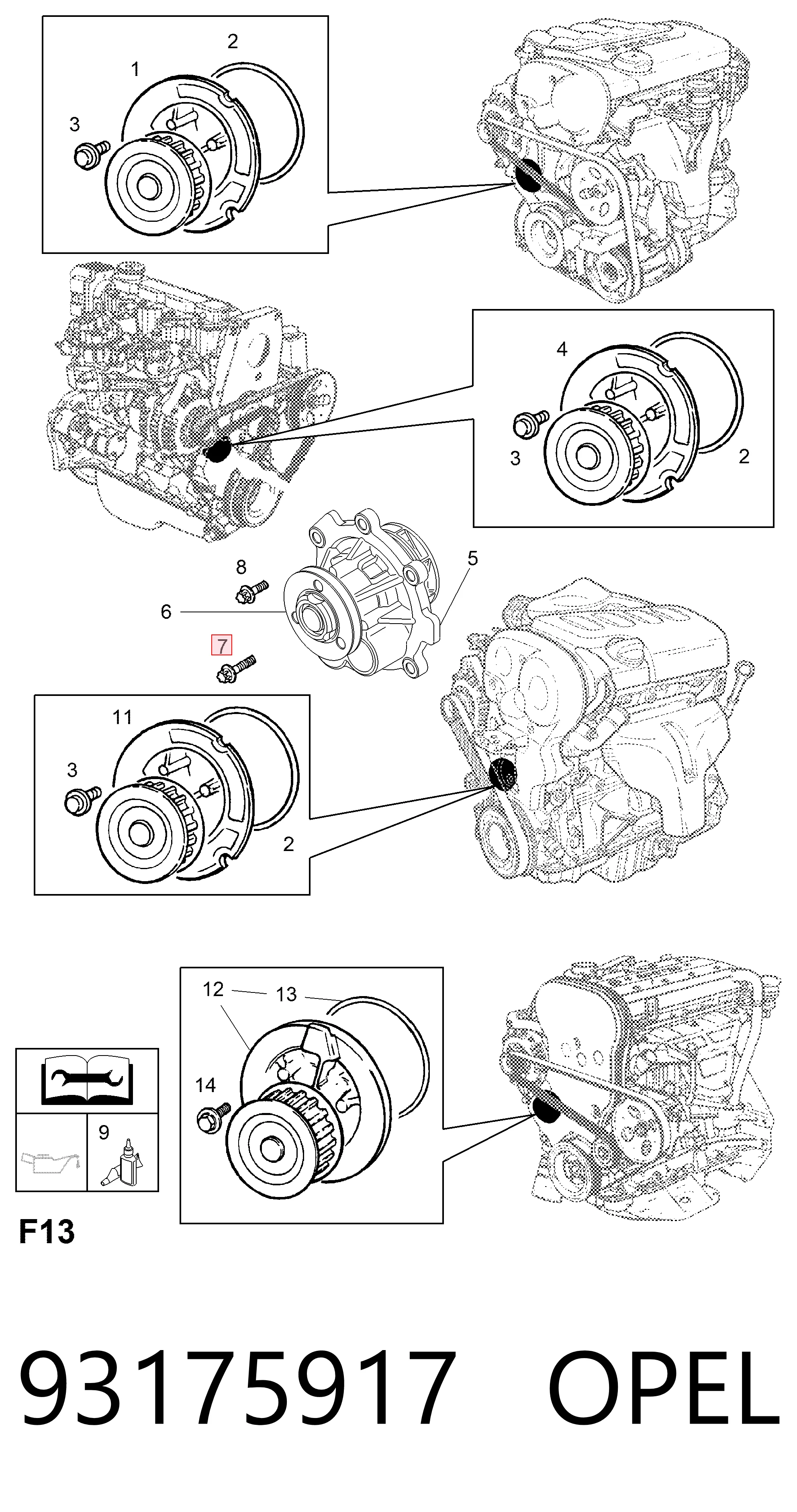 2
1
3

4
3
2

8
5
6
7

11
3
2

12
13
14

9

F13

93175917 OPEL