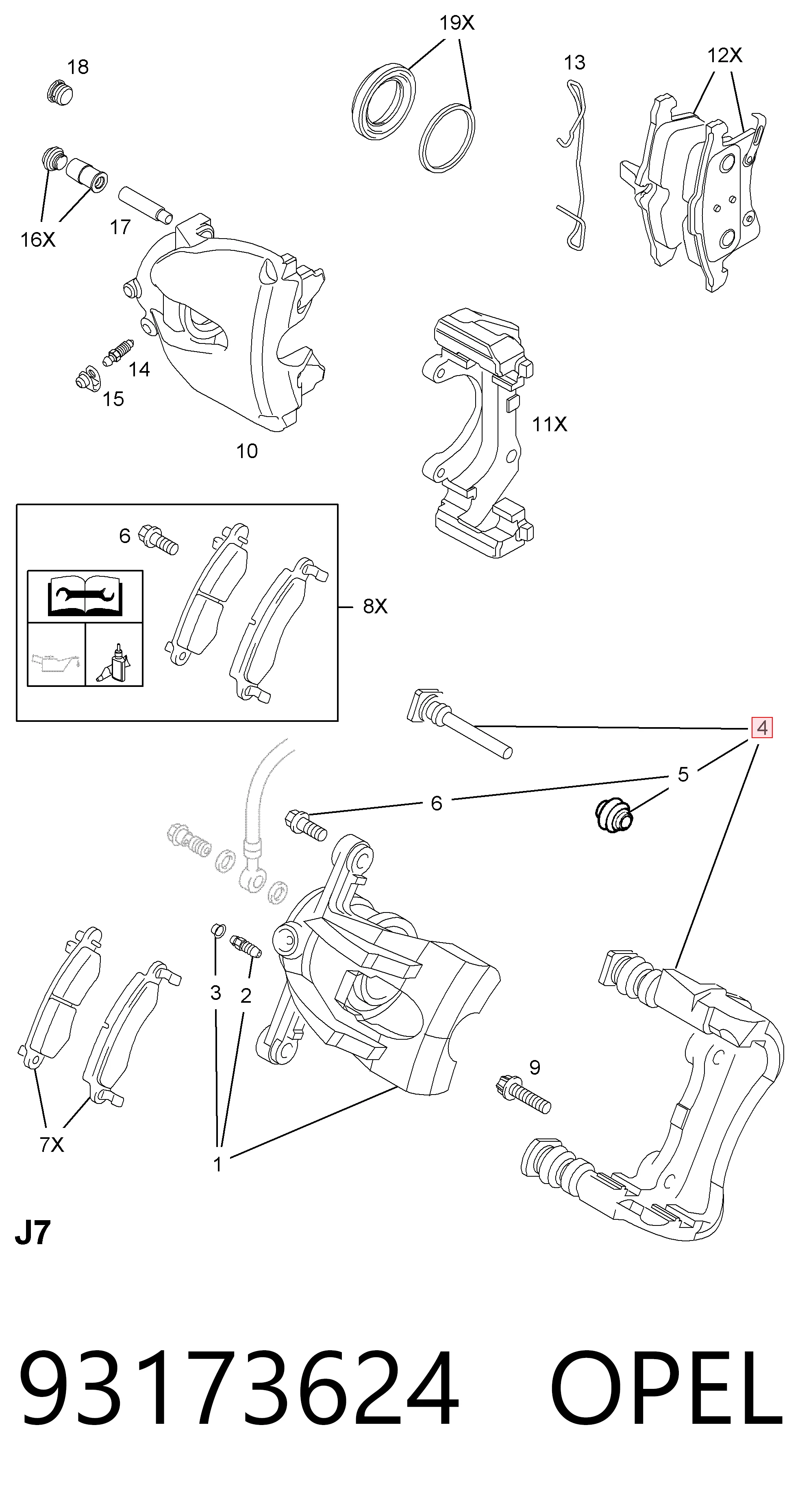 19X
18
13
12X
16X
17
14
15
10
11X
6
8X
4
5
6
3
2
9
7X
1
J7
93173624 OPEL